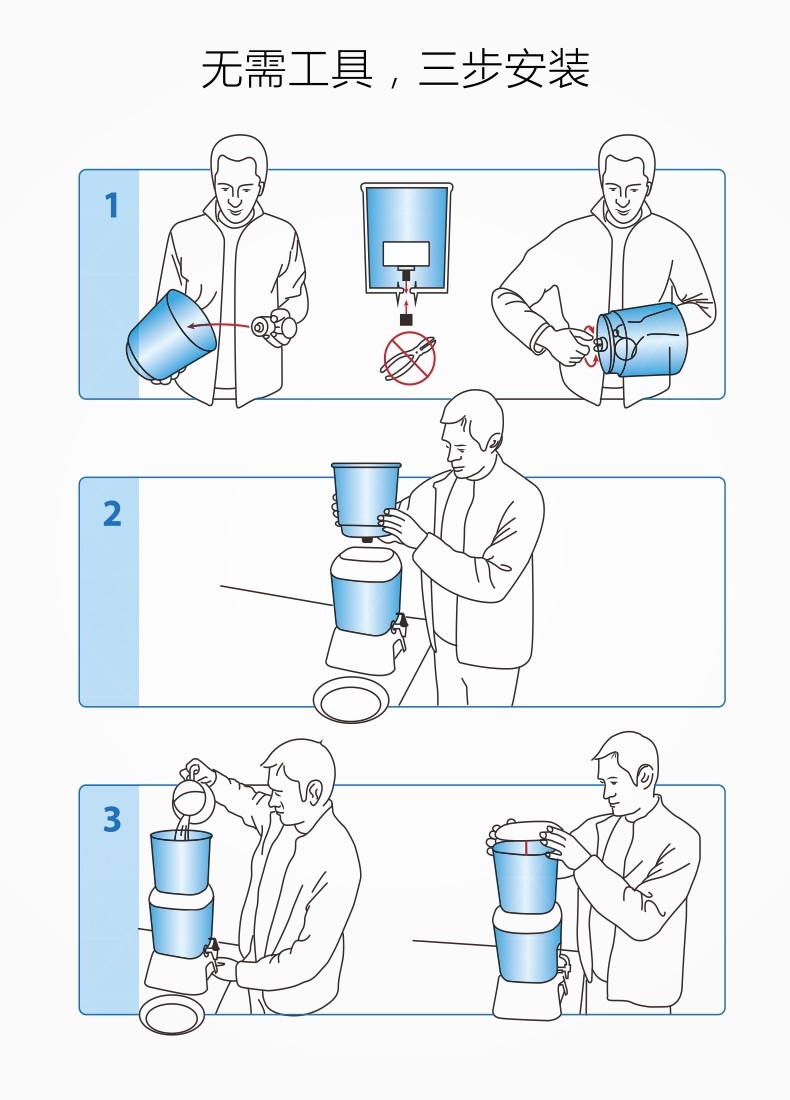 无需工具，三步安装

1

2

3