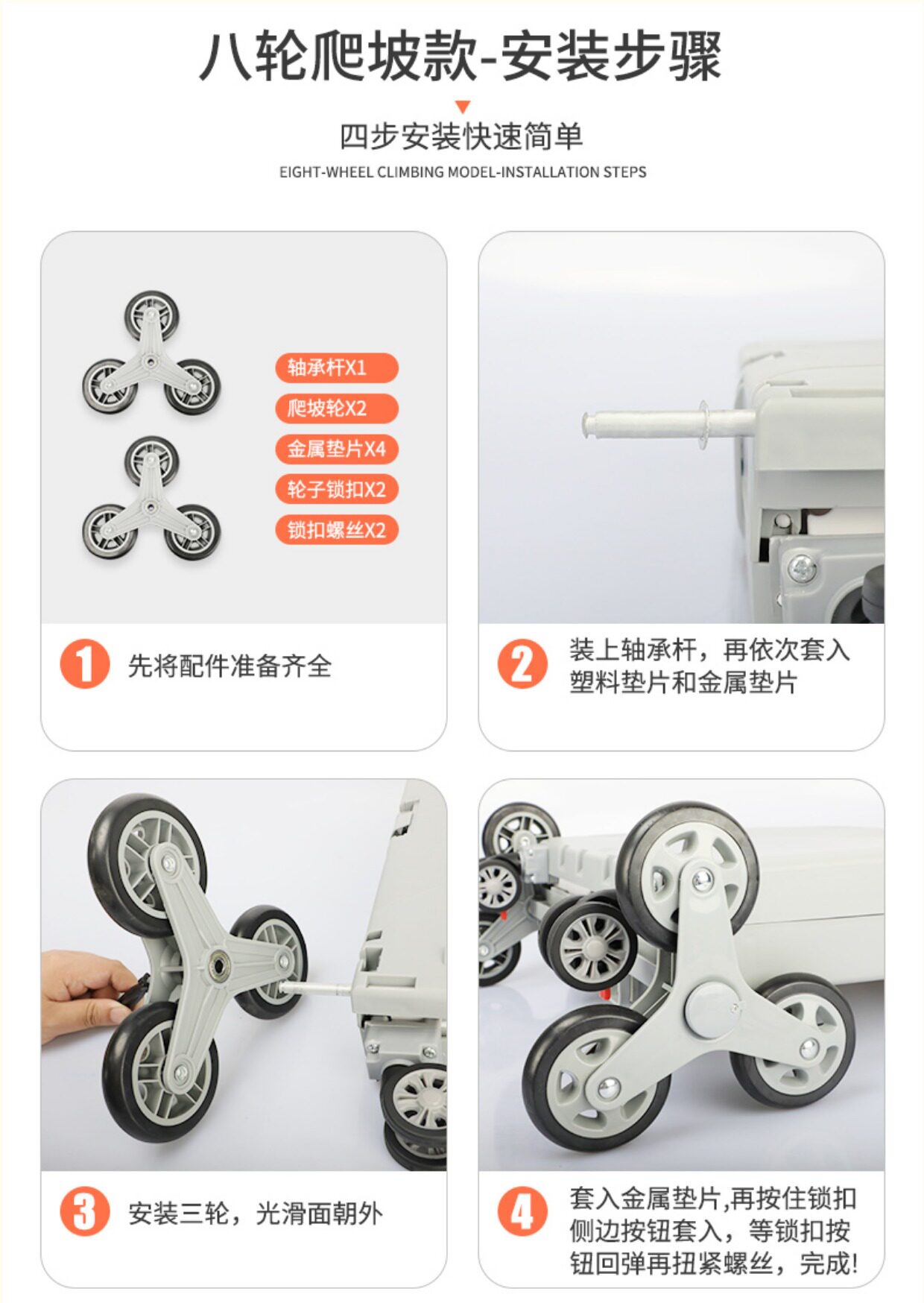 八轮爬坡款-安装步骤

四步安装快速简单

EIGHT-WHEEL CLIMBING MODEL-INSTALLATION STEPS

轴承杆X1
爬坡轮X2
金属垫片X4
轮子锁扣X2
锁扣螺丝X2

1 先将配件准备齐全

2 装上轴承杆，再依次套入塑料垫片和金属垫片

3 安装三轮，光滑面朝外

4 套入金属垫片,再按住锁扣侧边按钮套入，等锁扣按钮回弹再扭紧螺丝，完成!