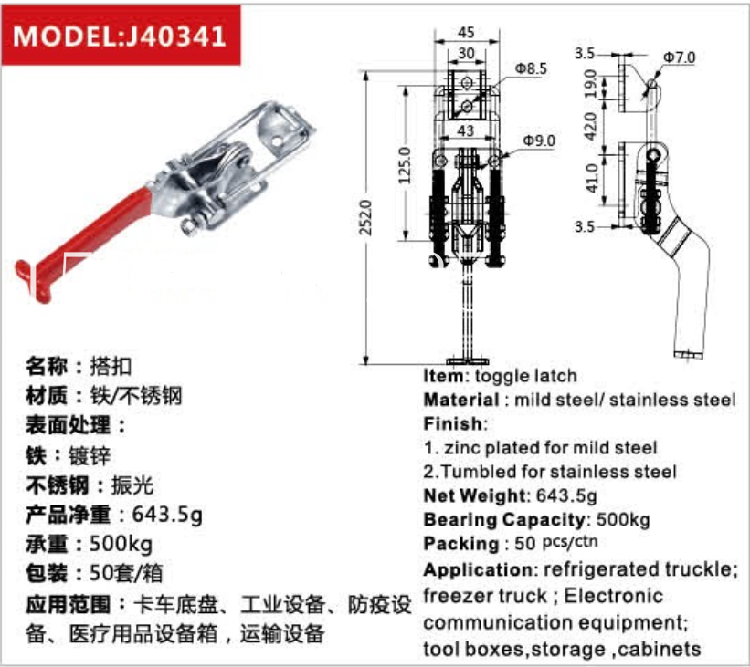 MODEL:J40341

45
30
Φ8.5
43
Φ9.0
125.0
252.0

3.5
Φ7.0
19.0
42.0
41.0
3.5

名称：搭扣
材质：铁/不锈钢
表面处理：
铁：镀锌
不锈钢：振光
产品净重：643.5g
承重：500kg
包装：50套/箱
应用范围：卡车底盘、工业设备、防疫设备、医疗用品设备箱，运输设备

Item: toggle latch
Material : mild steel/ stainless steel
Finish:
1. zinc plated for mild steel
2.Tumbled for stainless steel
Net Weight: 643.5g
Bearing Capacity: 500kg
Packing : 50 pcs/ctn
Application: refrigerated truckle; freezer truck ; Electronic communication equipment; tool boxes,storage ,cabinets