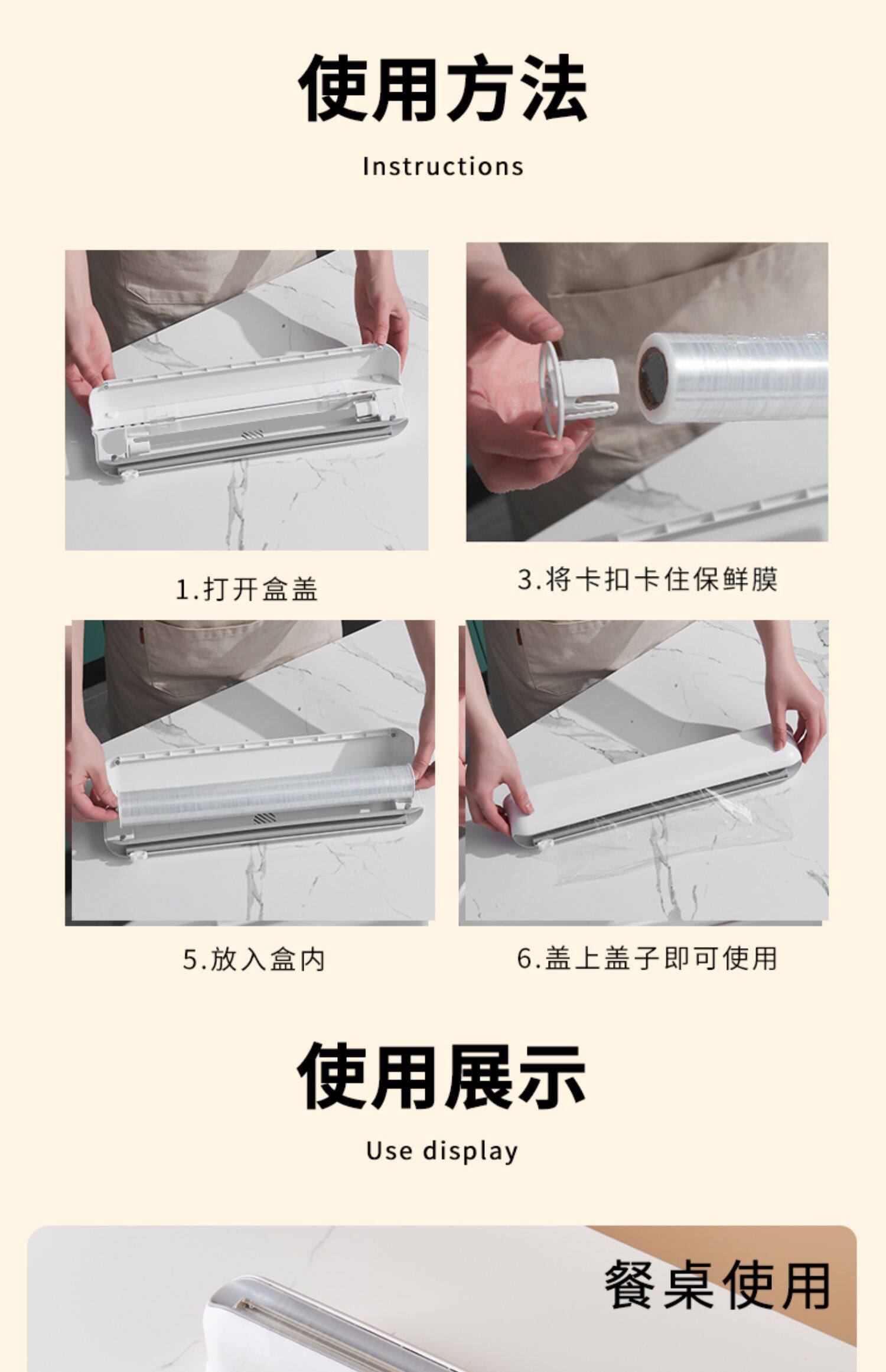 使用方法

Instructions

1.打开盒盖

3.将卡扣卡住保鲜膜

5.放入盒内

6.盖上盖子即可使用

使用展示

Use display

餐桌使用