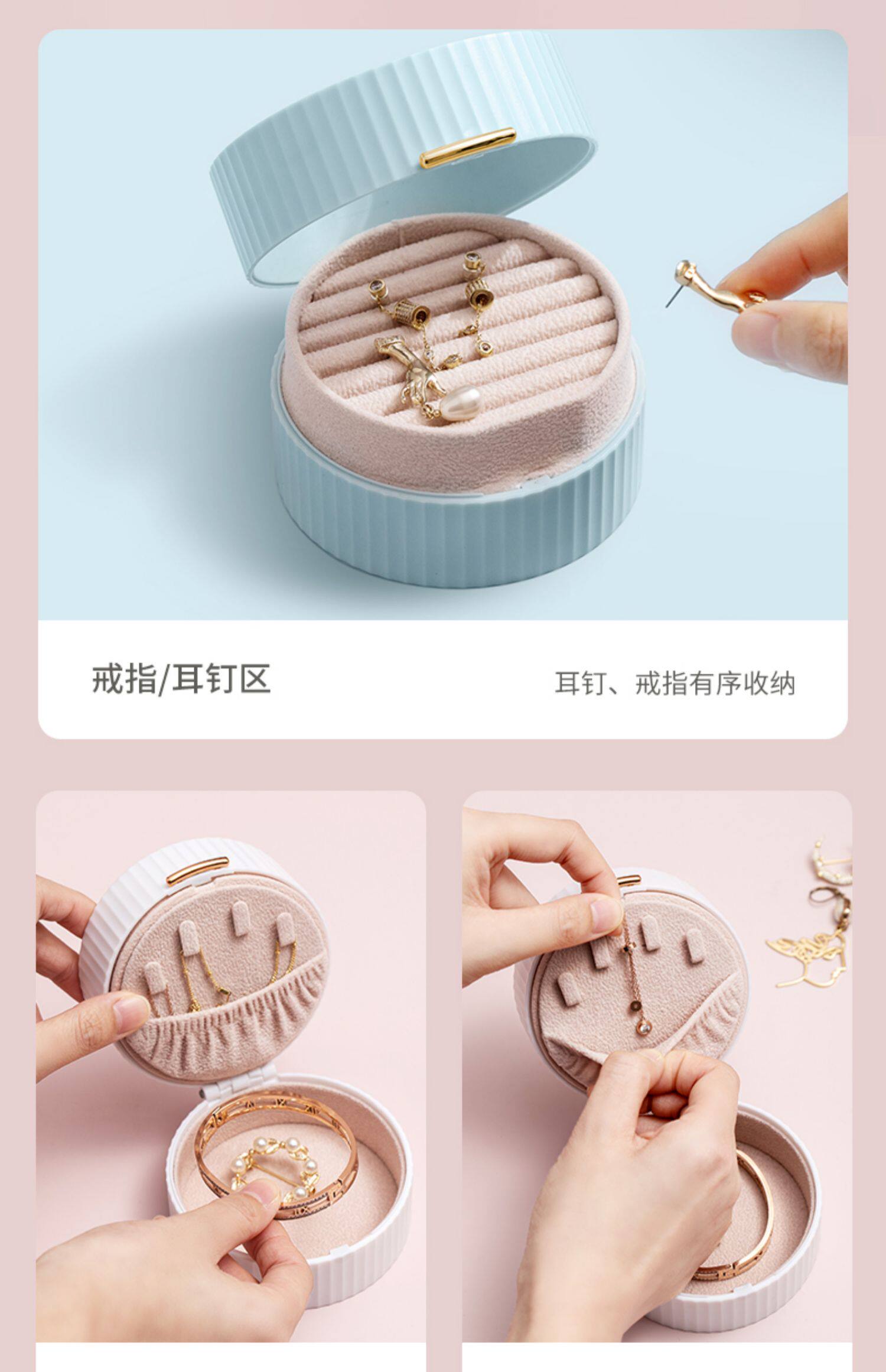 戒指/耳钉区

耳钉、戒指有序收纳