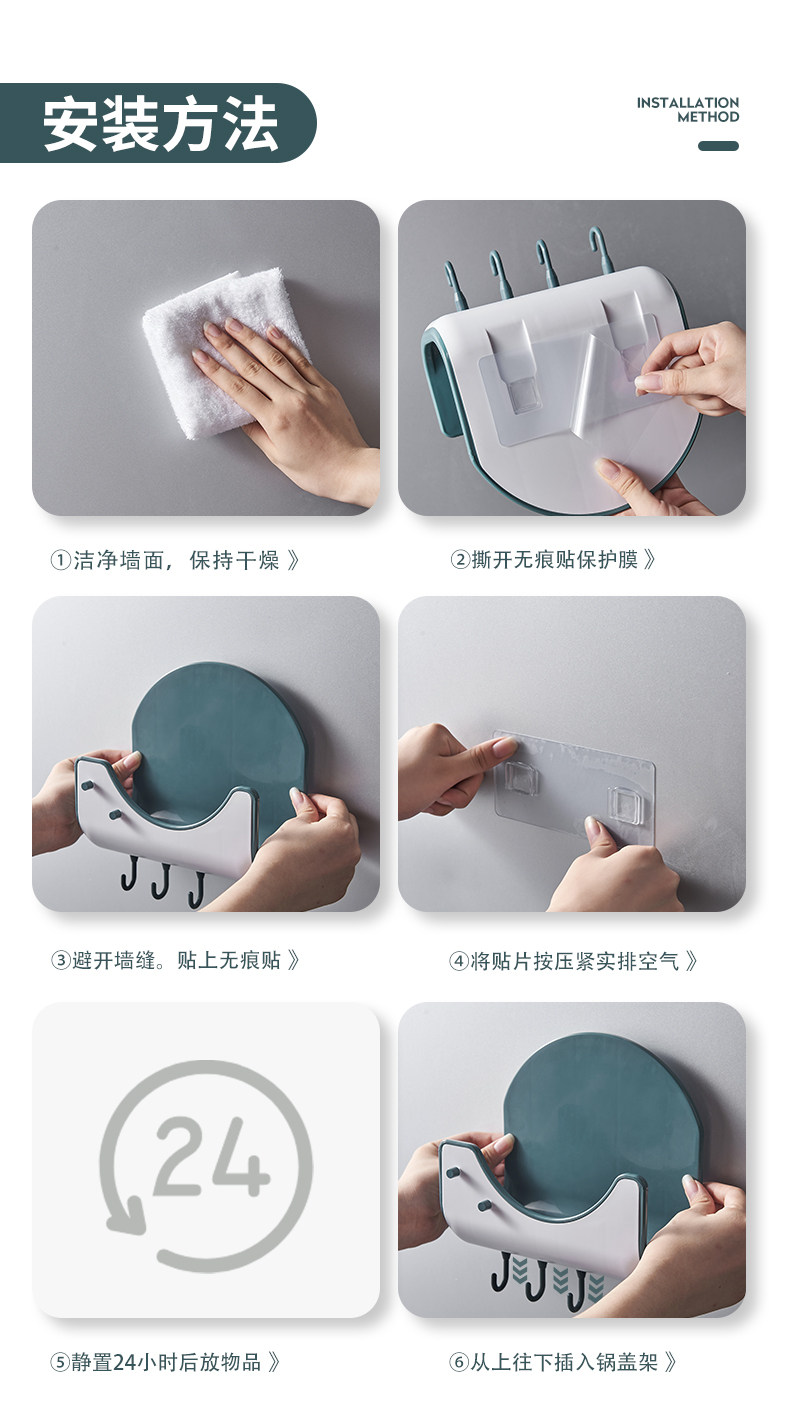 安装方法

INSTALLATION METHOD

①洁净墙面，保持干燥 》

②撕开无痕贴保护膜 》

③避开墙缝。贴上无痕贴 》

④将贴片按压紧实排空气 》

24

⑤静置24小时后放物品 》

⑥从上往下插入锅盖架 》