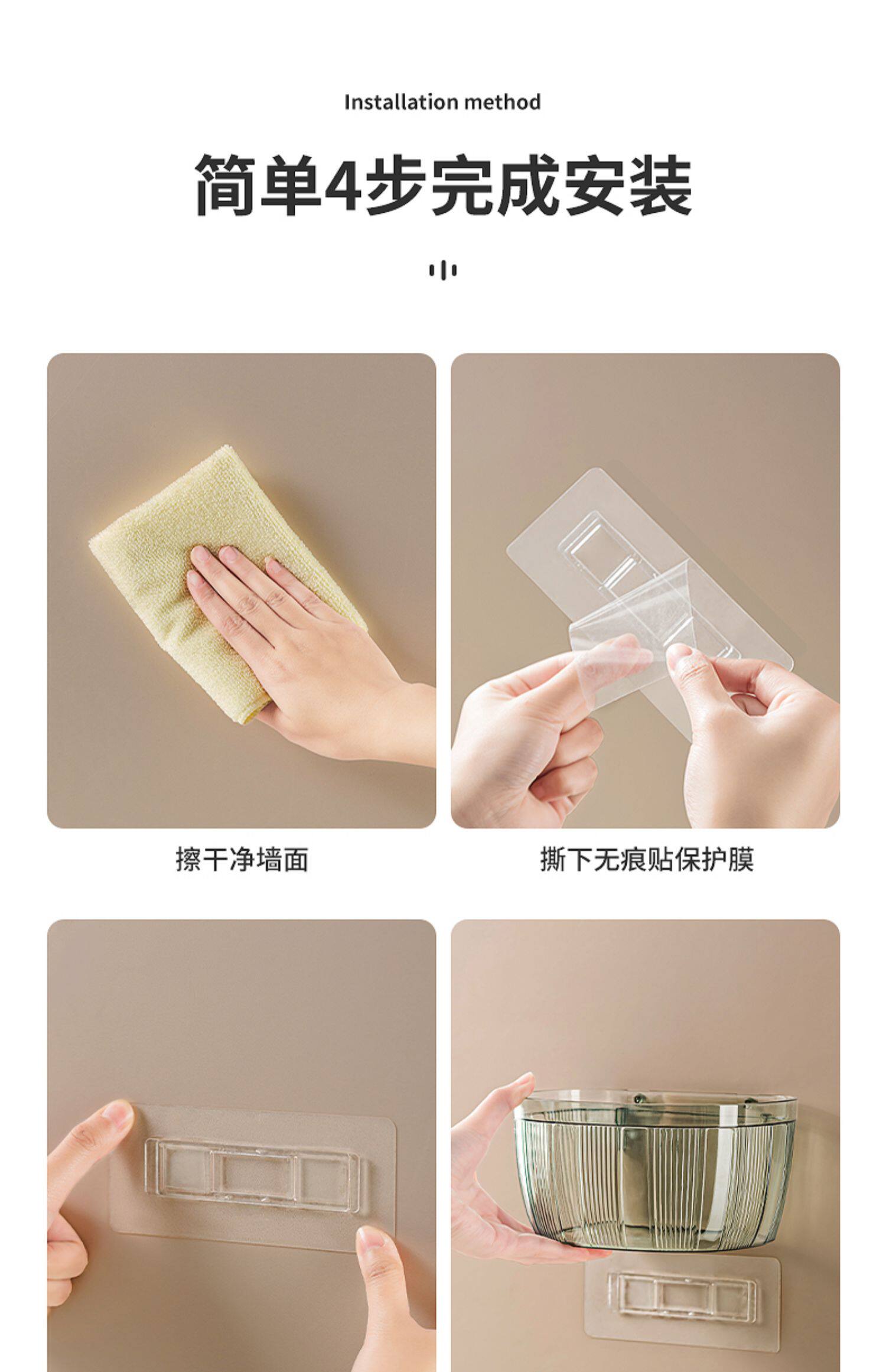 Installation method

简单4步完成安装

擦干净墙面

撕下无痕贴保护膜