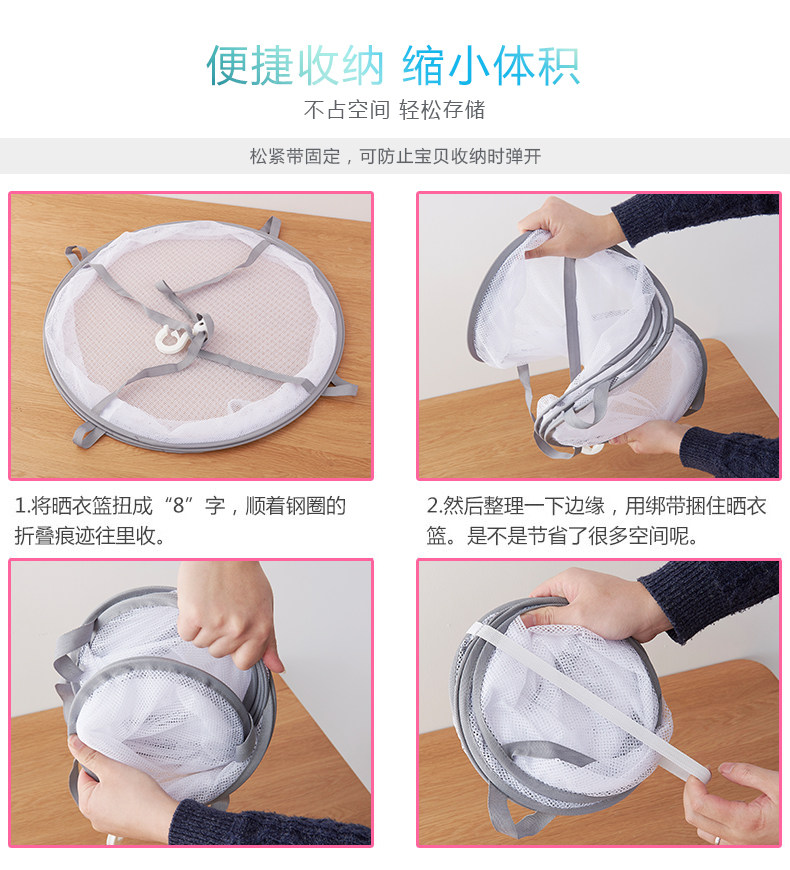 便捷收纳 缩小体积

不占空间 轻松存储

松紧带固定，可防止宝贝收纳时弹开

1.将晒衣篮扭成“8”字，顺着钢圈的折叠痕迹往里收。

2.然后整理一下边缘，用绑带捆住晒衣篮。是不是节省了很多空间呢。