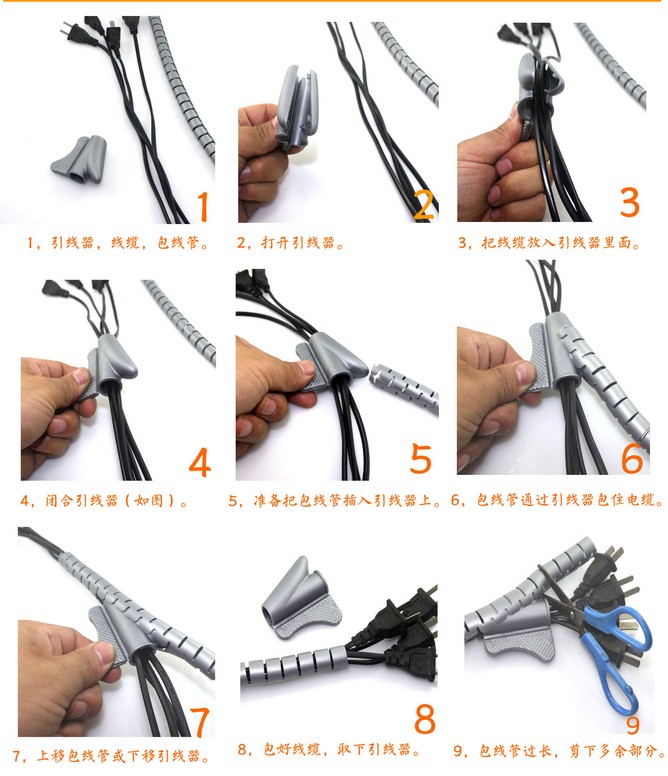 1

1，引线器，线缆，包线管。

2

2，打开引线器。

3

3，把线缆放入引线器里面。

4

4，闭合引线器（如图）。

5

5，准备把包线管插入引线器上。

6

6，包线管通过引线器包住电缆。

7

7，上移包线管或下移引线器。

8

8，包好线缆，取下引线器。

9

9，包线管过长，剪下多余部分。