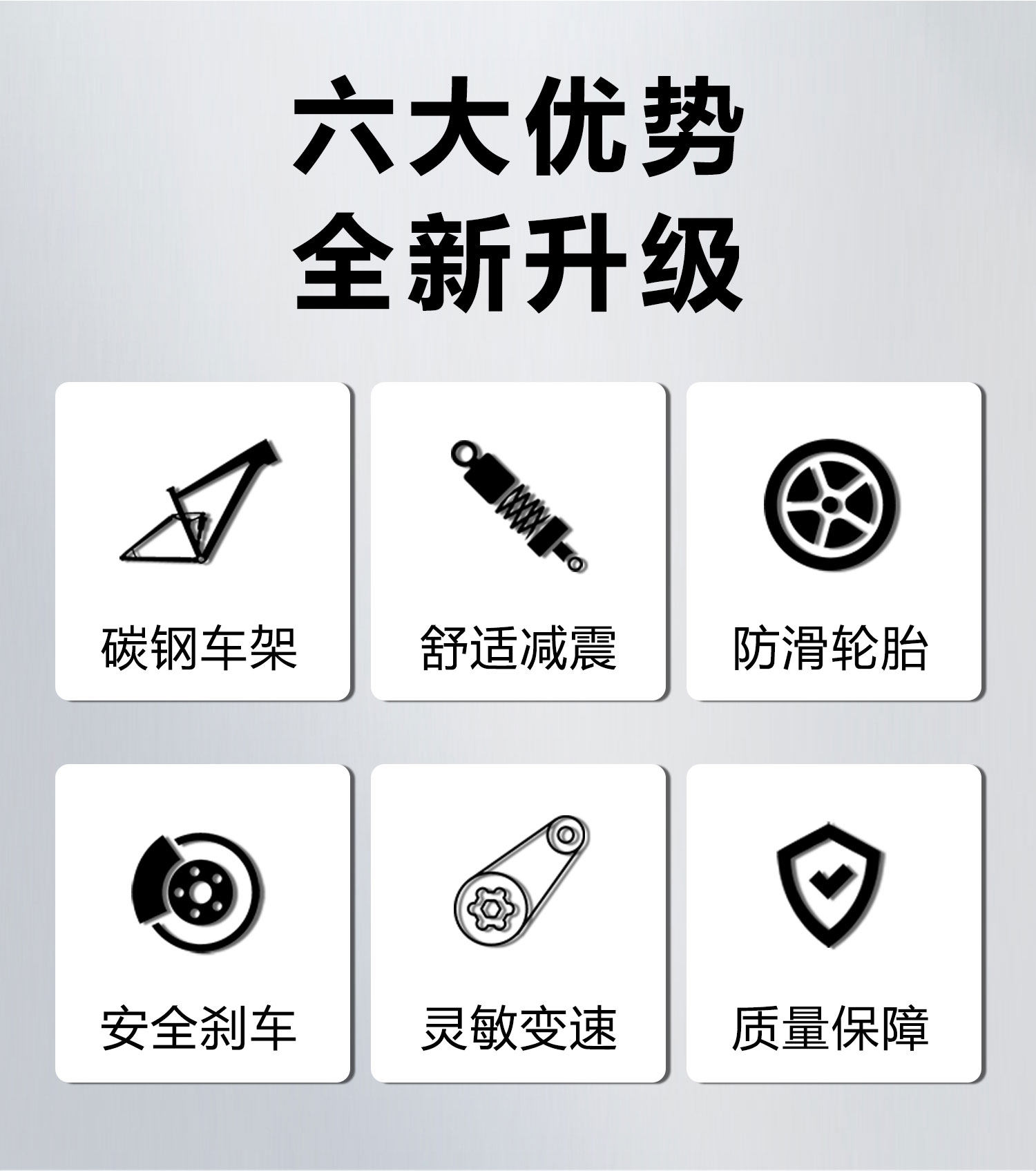 六大优势
全新升级

碳钢车架

舒适减震

防滑轮胎

安全刹车

灵敏变速

质量保障