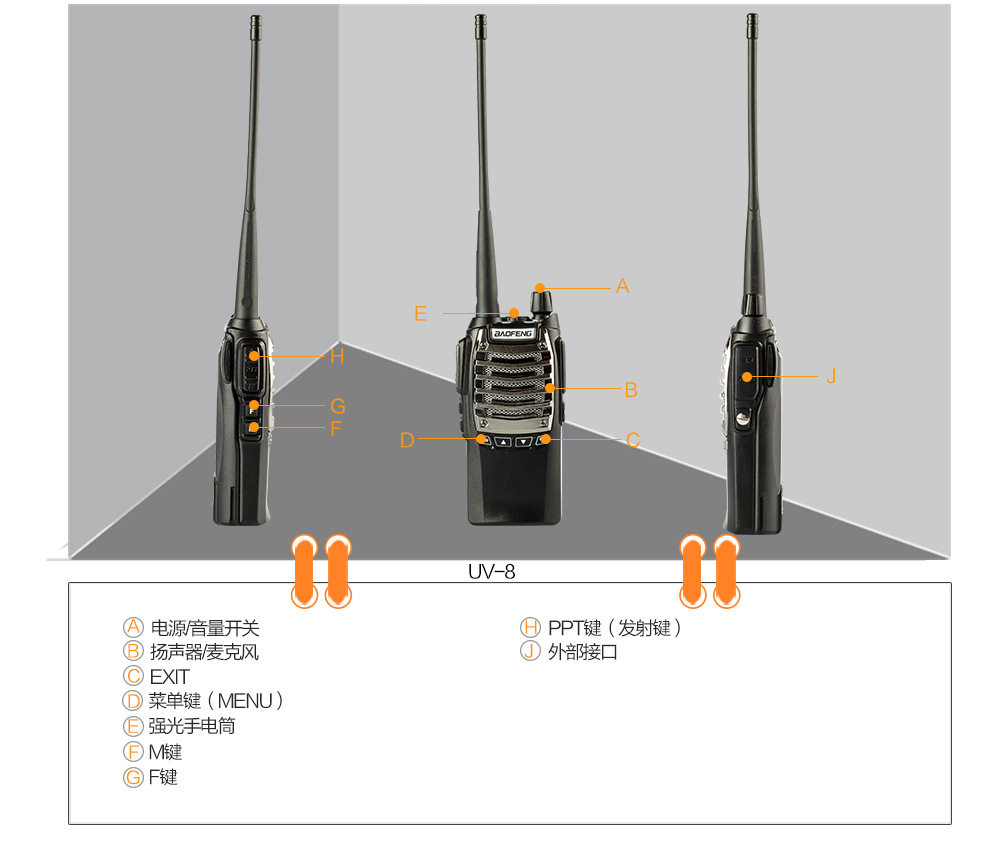 H
G
F
E
A
BAOFENG
B
D
C
J

UV-8

Ⓐ 电源/音量开关
Ⓑ 扬声器/麦克风
Ⓒ EXIT
Ⓓ 菜单键（MENU）
Ⓔ 强光手电筒
Ⓕ M键
Ⓖ F键

Ⓗ PPT键（发射键）
Ⓙ 外部接口