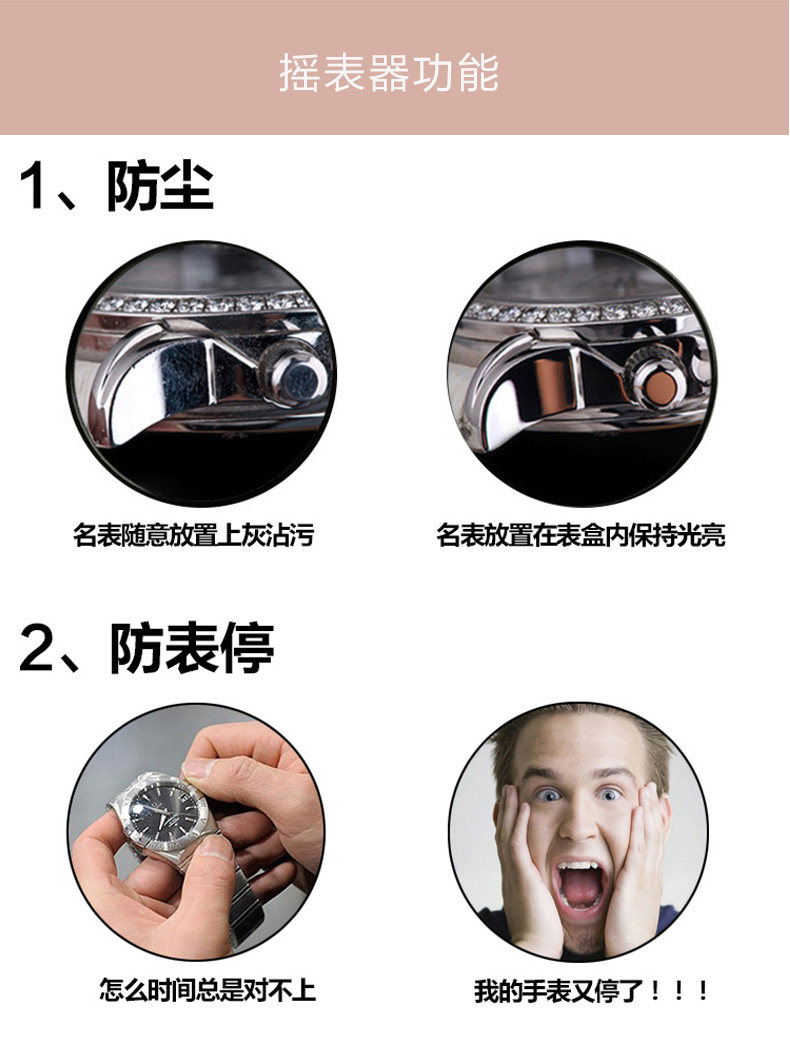 摇表器功能

1、防尘

名表随意放置上灰沾污

名表放置在表盒内保持光亮

2、防表停

怎么时间总是对不上

我的手表又停了！！！