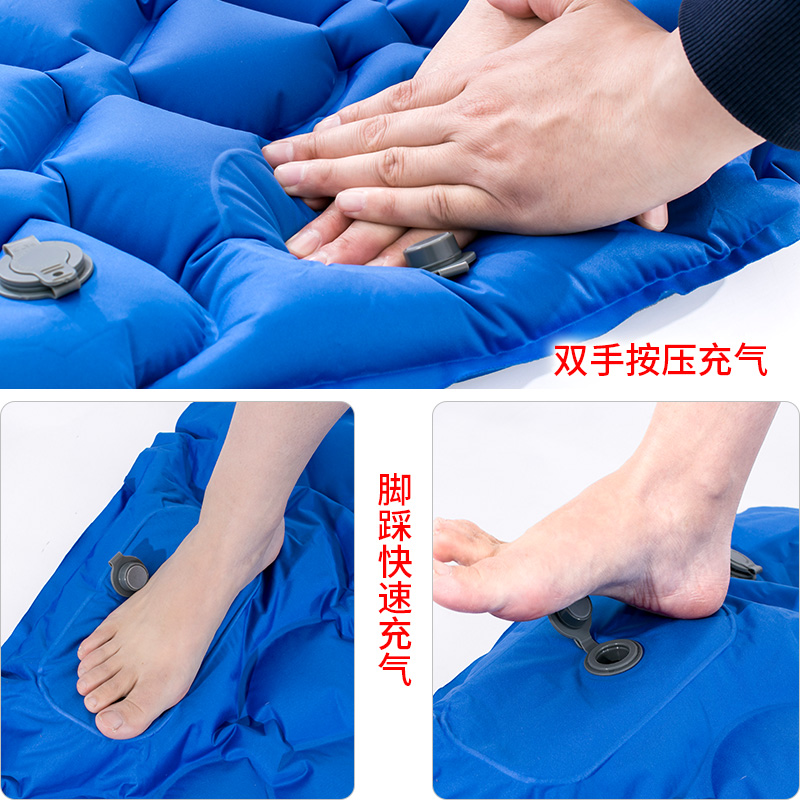 双手按压充气

脚踩快速充气