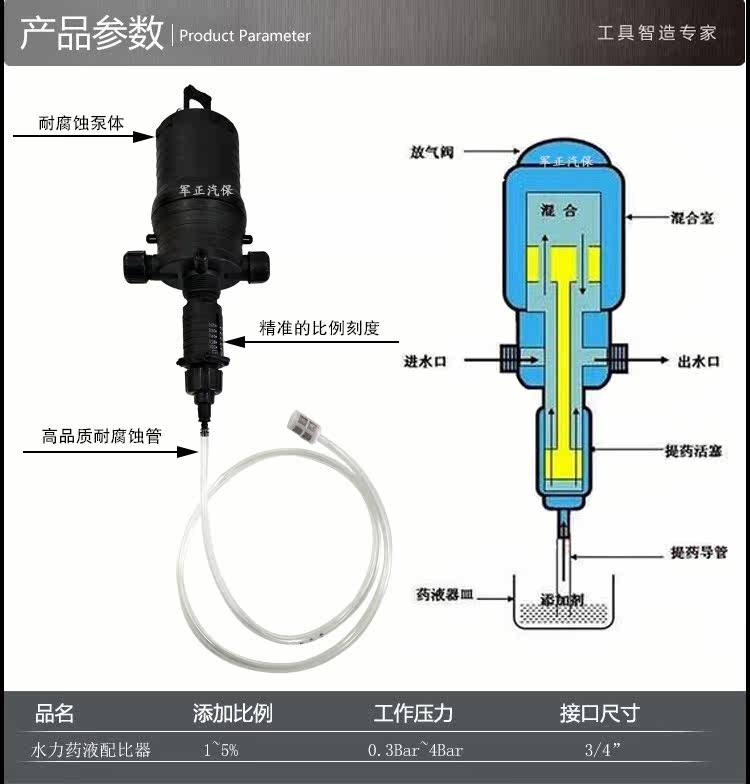 产品参数 | Product Parameter

工具智造专家

耐腐蚀泵体

军正汽保

精准的比例刻度

高品质耐腐蚀管

放气阀

军正汽保

混合

混合室

进水口

出水口

提药活塞

提药导管

药液器皿

添加剂

| 品名 | 添加比例 | 工作压力 | 接口尺寸 |
|---|---|---|---|
| 水力药液配比器 | 1~5% | 0.3Bar~4Bar | 3/4” |