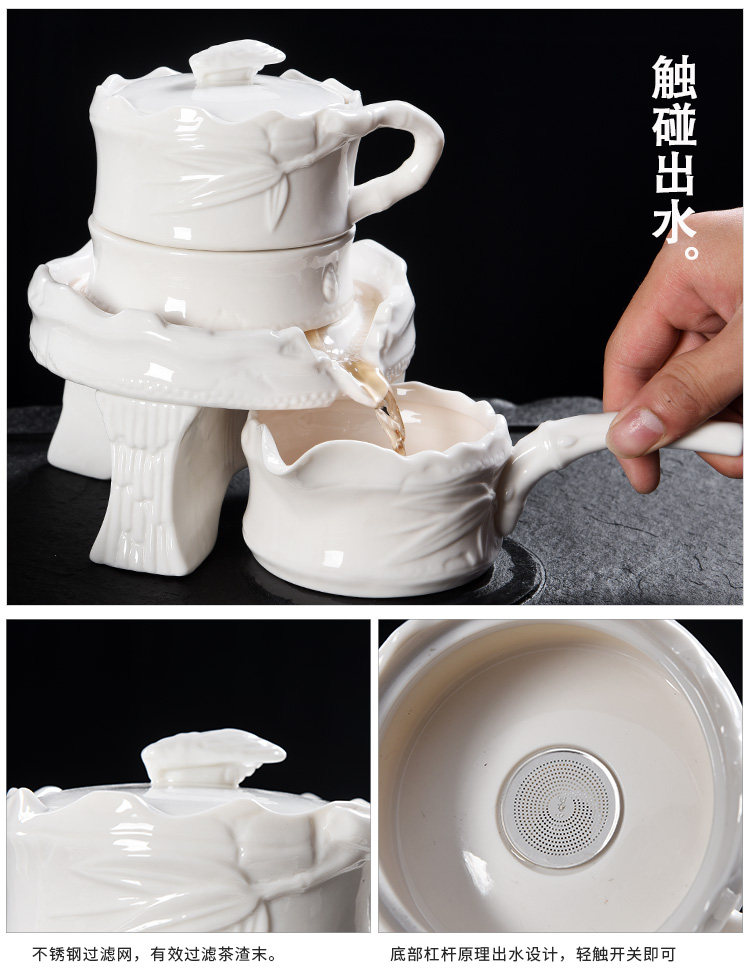 触碰出水。

不锈钢过滤网，有效过滤茶渣末。

底部杠杆原理出水设计，轻触开关即可