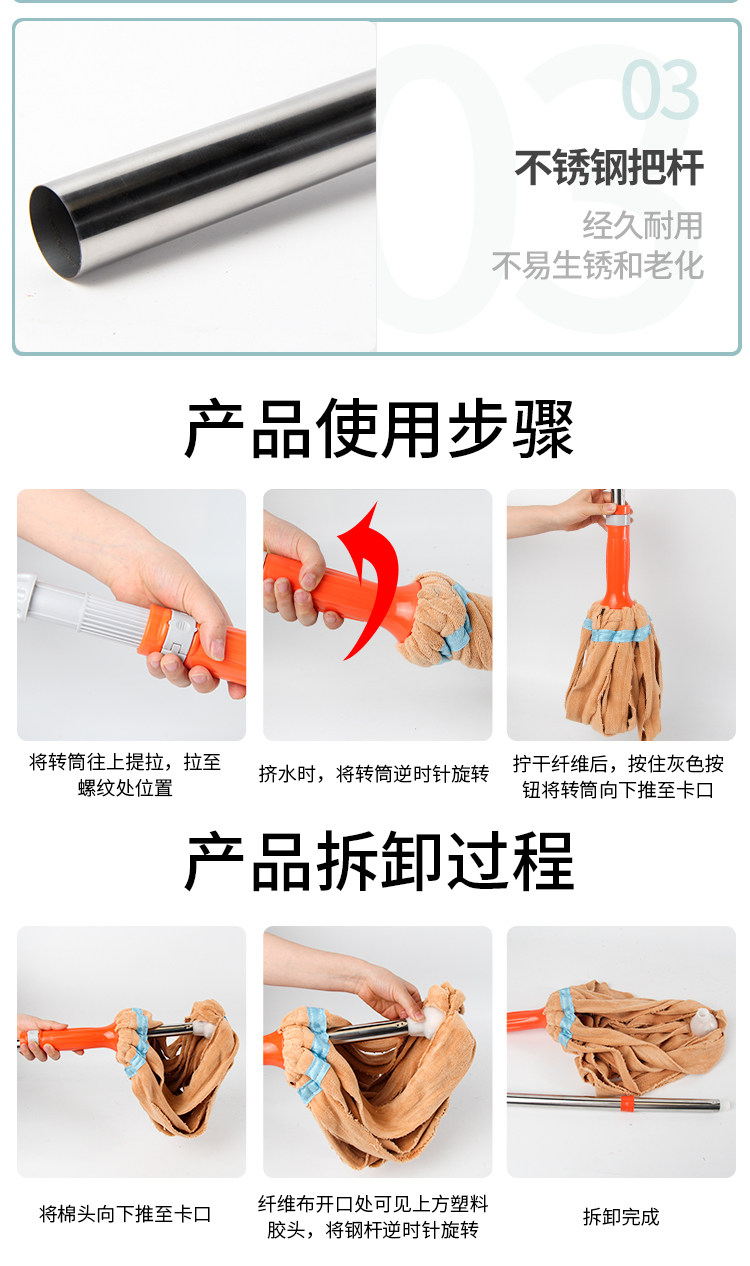 03

不锈钢把杆

经久耐用
不易生锈和老化

产品使用步骤

将转筒往上提拉，拉至螺纹处位置

挤水时，将转筒逆时针旋转

拧干纤维后，按住灰色按钮将转筒向下推至卡口

产品拆卸过程

将棉头向下推至卡口

纤维布开口处可见上方塑料胶头，将钢杆逆时针旋转

拆卸完成