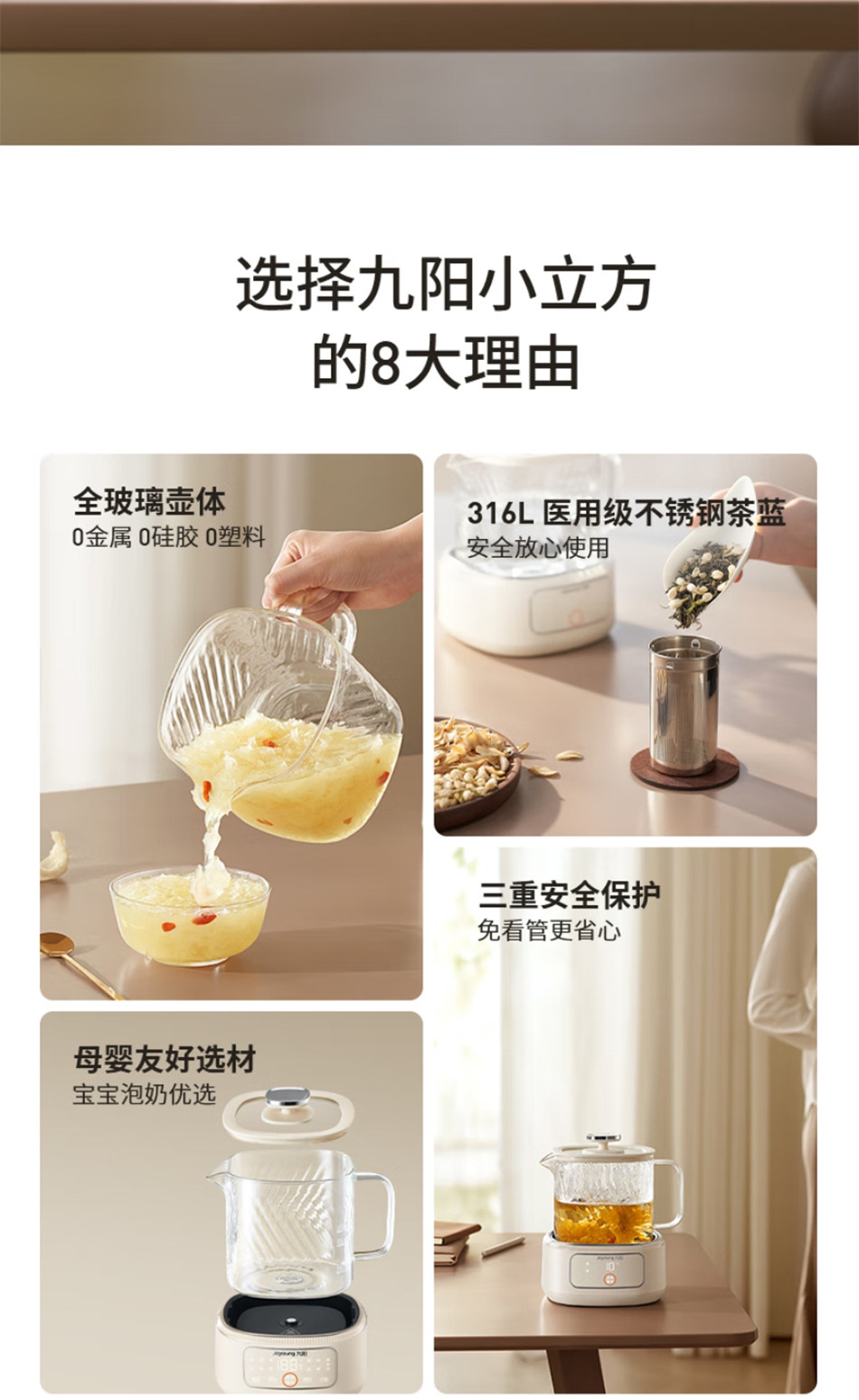 选择九阳小立方
的8大理由

全玻璃壶体
0金属 0硅胶 0塑料

316L 医用级不锈钢茶蓝
安全放心使用

三重安全保护
免看管更省心

母婴友好选材
宝宝泡奶优选

Joyoung 九阳