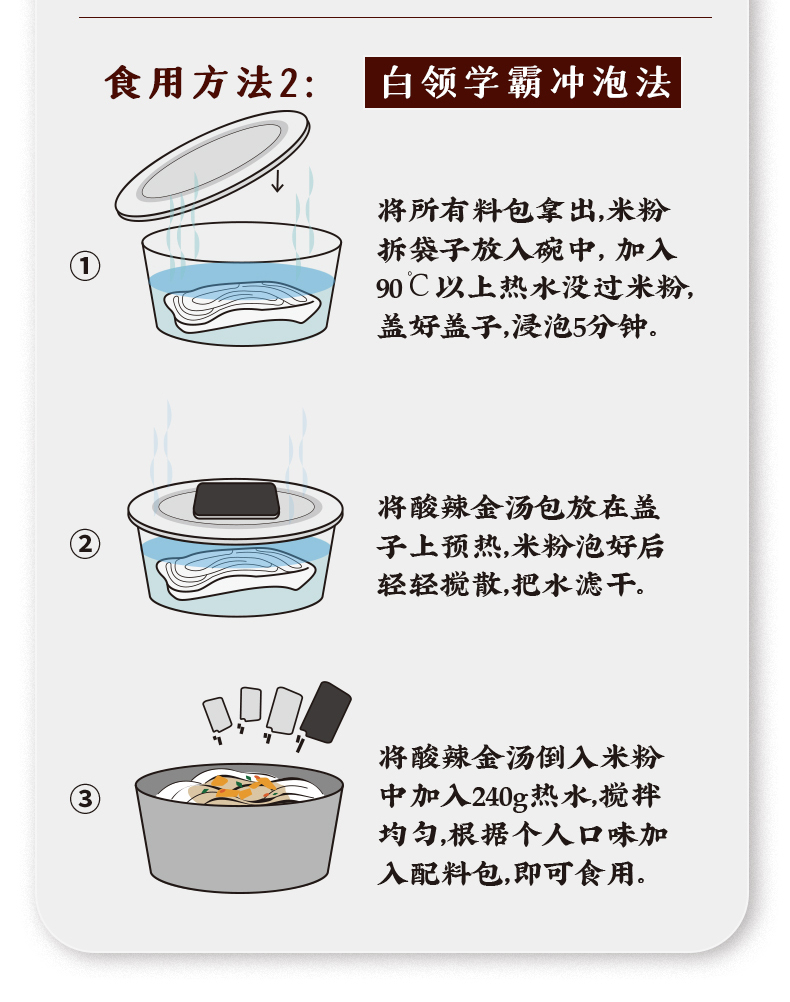 食用方法2: 白领学霸冲泡法

①

将所有料包拿出,米粉拆袋子放入碗中,加入90℃以上热水没过米粉,盖好盖子,浸泡5分钟。

②

将酸辣金汤包放在盖子上预热,米粉泡好后轻轻搅散,把水滤干。

③

将酸辣金汤倒入米粉中加入240g热水,搅拌均匀,根据个人口味加入配料包,即可食用。