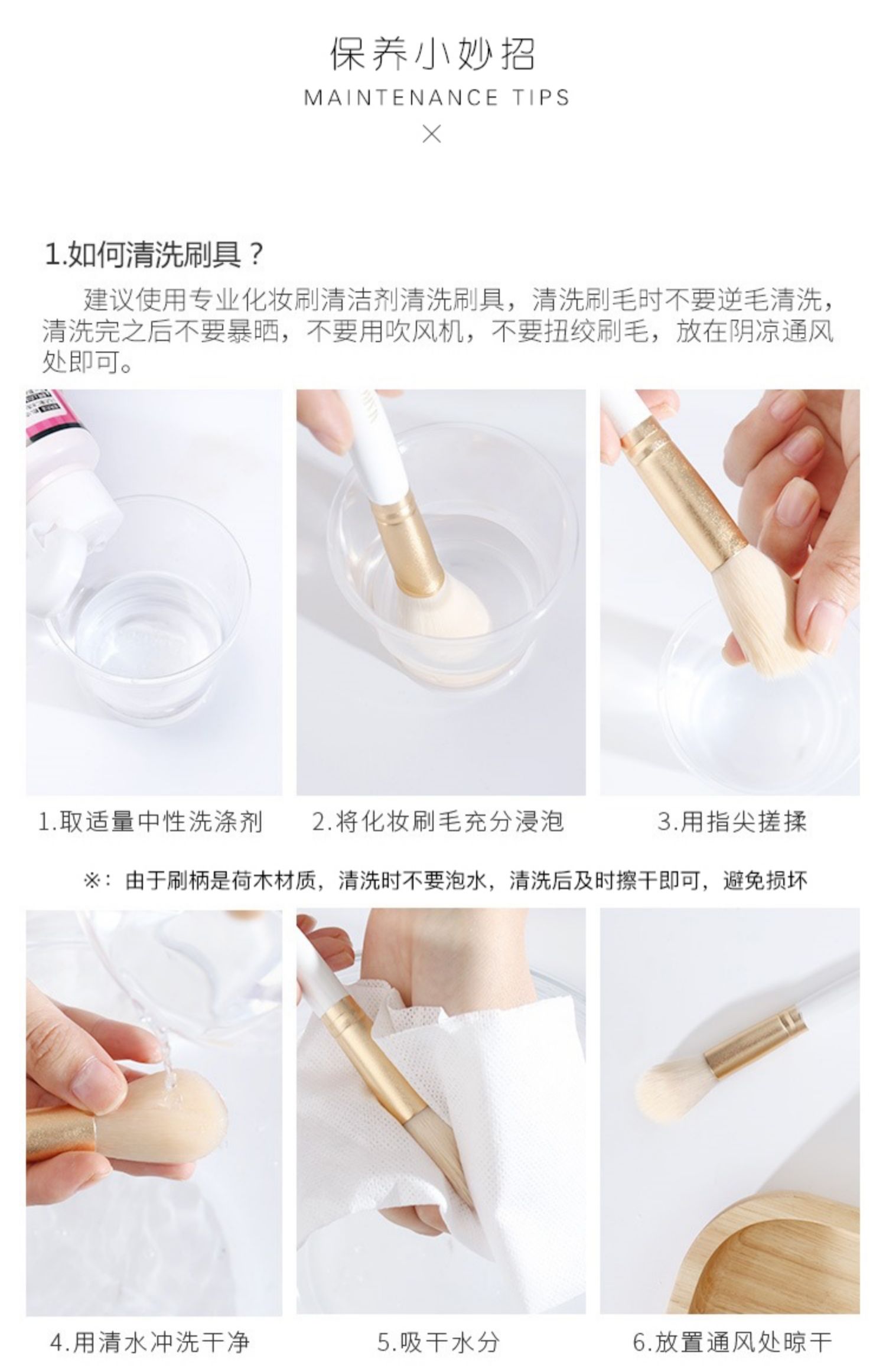 保养小妙招
MAINTENANCE TIPS
×

1.如何清洗刷具？

建议使用专业化妆刷清洁剂清洗刷具，清洗刷毛时不要逆毛清洗，清洗完之后不要暴晒，不要用吹风机，不要扭绞刷毛，放在阴凉通风处即可。

1.取适量中性洗涤剂

2.将化妆刷毛充分浸泡

3.用指尖搓揉

※：由于刷柄是荷木材质，清洗时不要泡水，清洗后及时擦干即可，避免损坏

4.用清水冲洗干净

5.吸干水分

6.放置通风处晾干