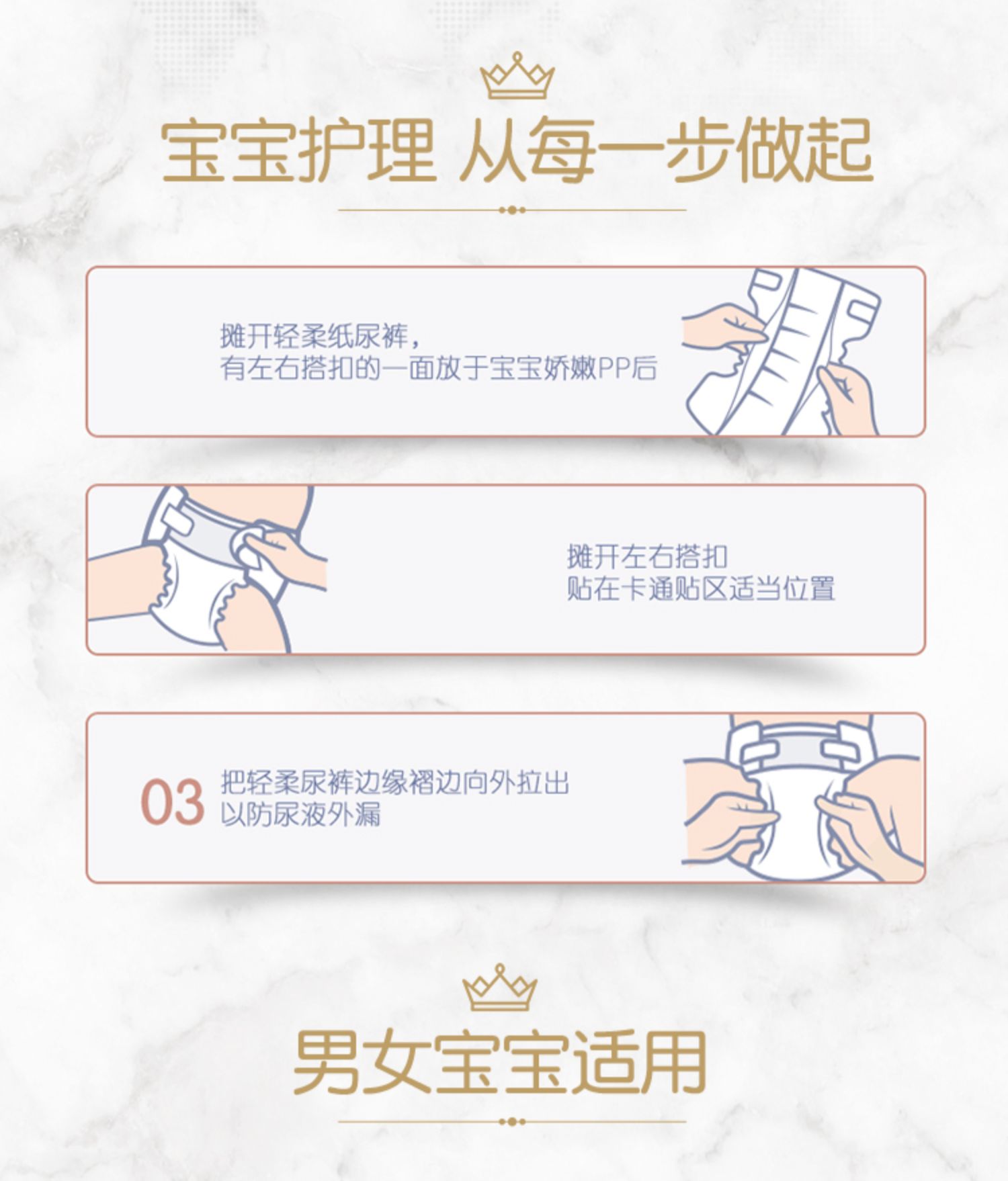 宝宝护理 从每一步做起

摊开轻柔纸尿裤，
有左右搭扣的一面放于宝宝娇嫩PP后

摊开左右搭扣
贴在卡通贴区适当位置

03 把轻柔尿裤边缘褶边向外拉出
以防尿液外漏

男女宝宝适用