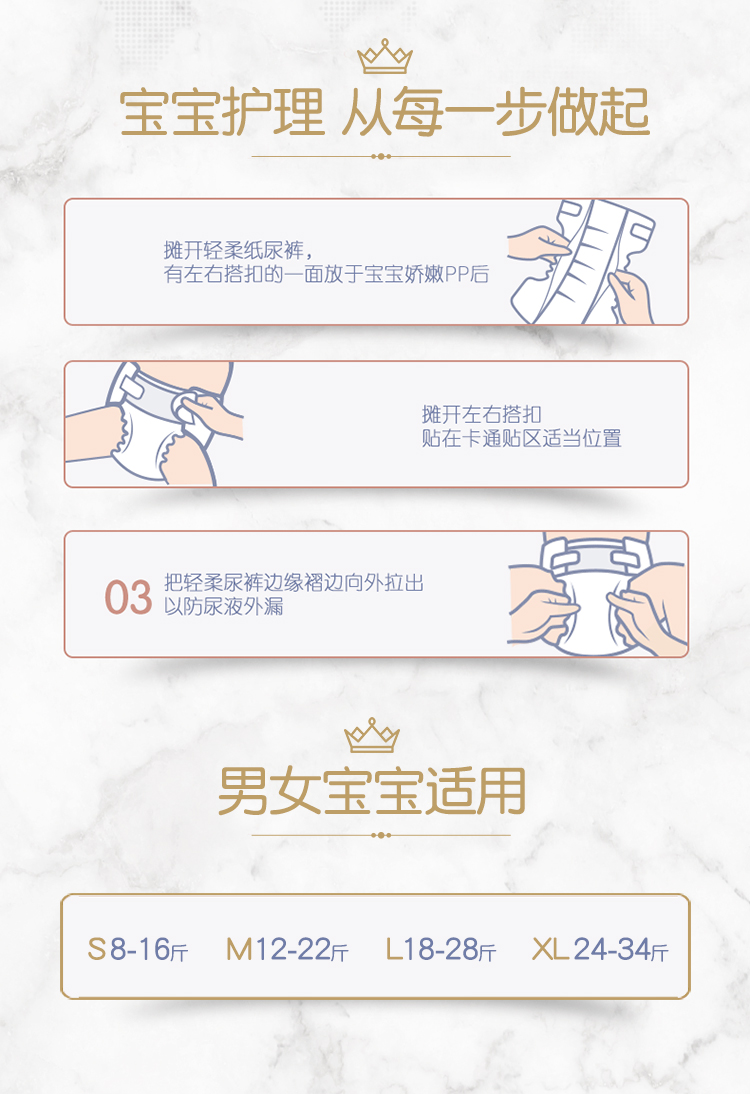 宝宝护理 从每一步做起

摊开轻柔纸尿裤，
有左右搭扣的一面放于宝宝娇嫩PP后

摊开左右搭扣
贴在卡通贴区适当位置

03 把轻柔尿裤边缘褶边向外拉出
以防尿液外漏

男女宝宝适用

S8-16斤 M12-22斤 L18-28斤 XL24-34斤