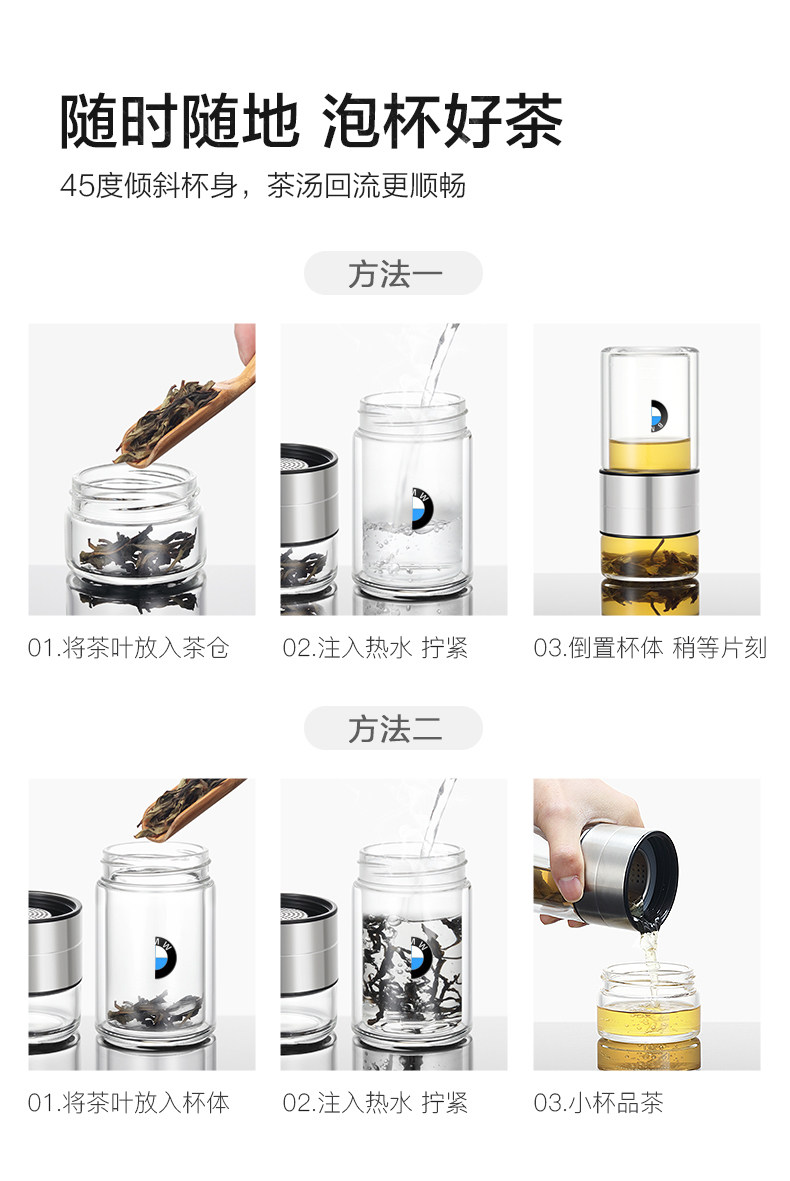 随时随地 泡杯好茶

45度倾斜杯身，茶汤回流更顺畅

方法一

01.将茶叶放入茶仓

02.注入热水 拧紧

03.倒置杯体 稍等片刻

方法二

01.将茶叶放入杯体

02.注入热水 拧紧

03.小杯品茶