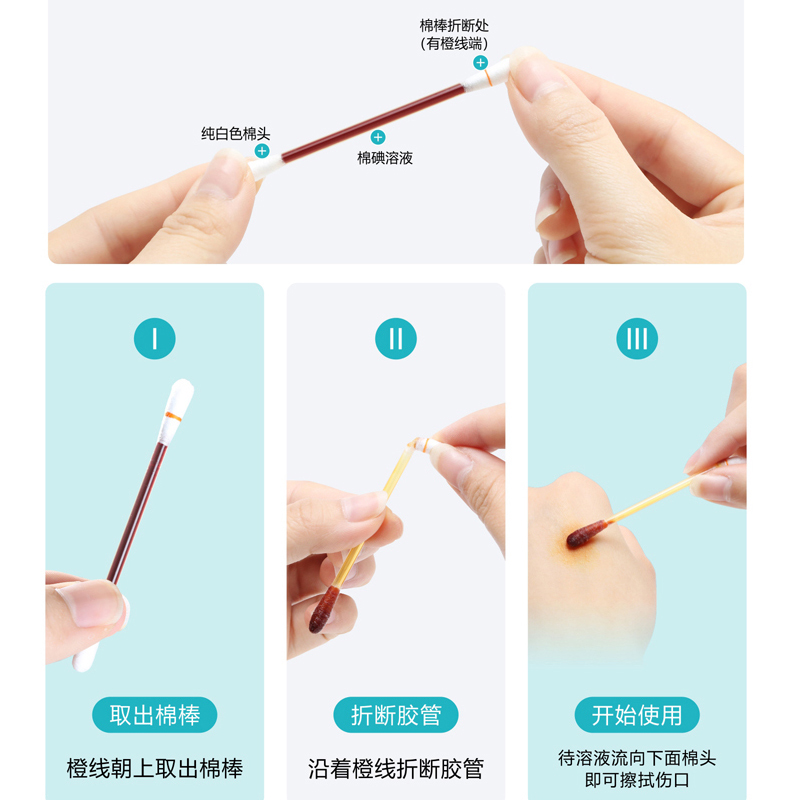 棉棒折断处
(有橙线端)

纯白色棉头

棉碘溶液

I

取出棉棒

橙线朝上取出棉棒

II

折断胶管

沿着橙线折断胶管

III

开始使用

待溶液流向下面棉头
即可擦拭伤口