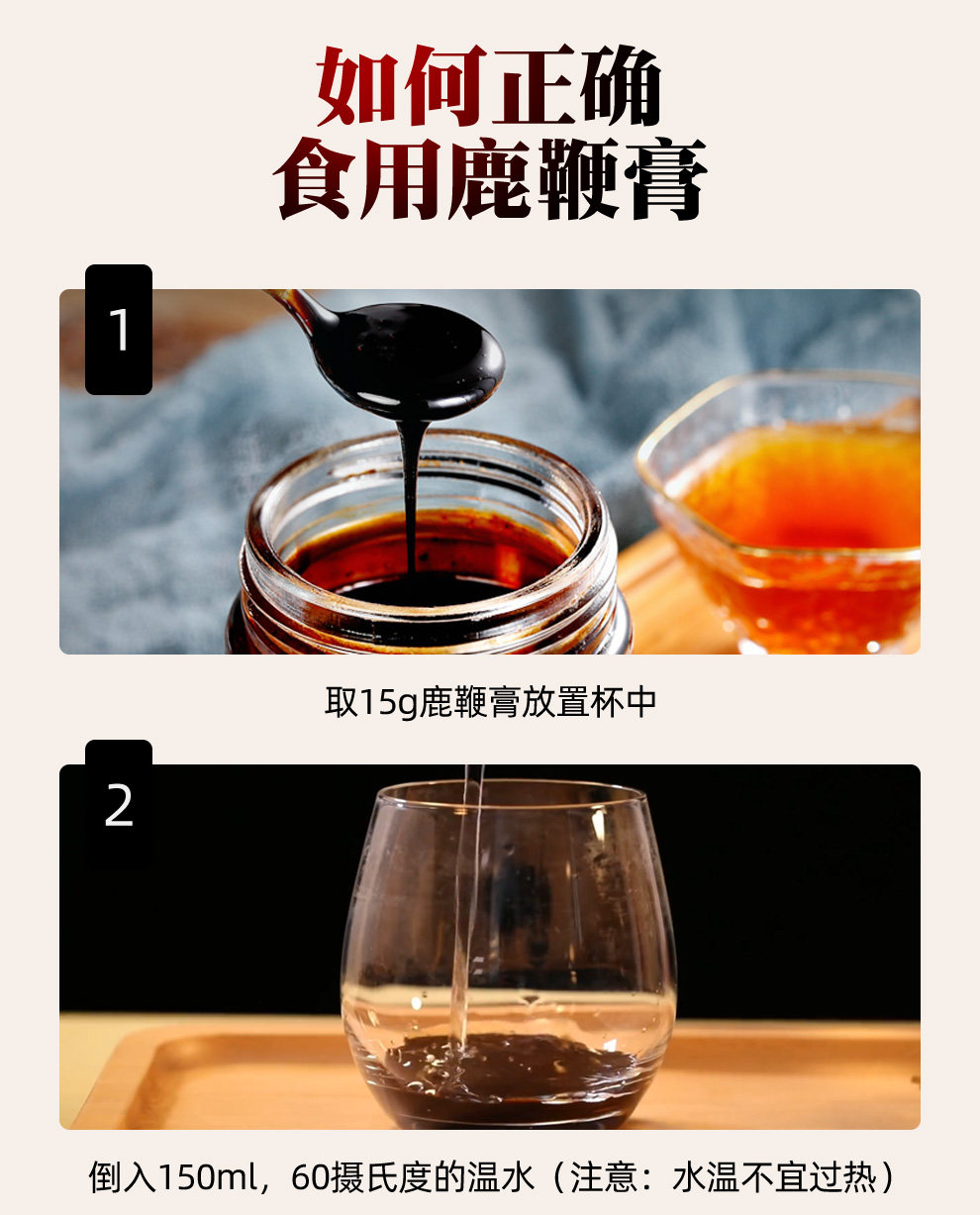 如何正确
食用鹿鞭膏

1

取15g鹿鞭膏放置杯中

2

倒入150ml，60摄氏度的温水（注意：水温不宜过热）