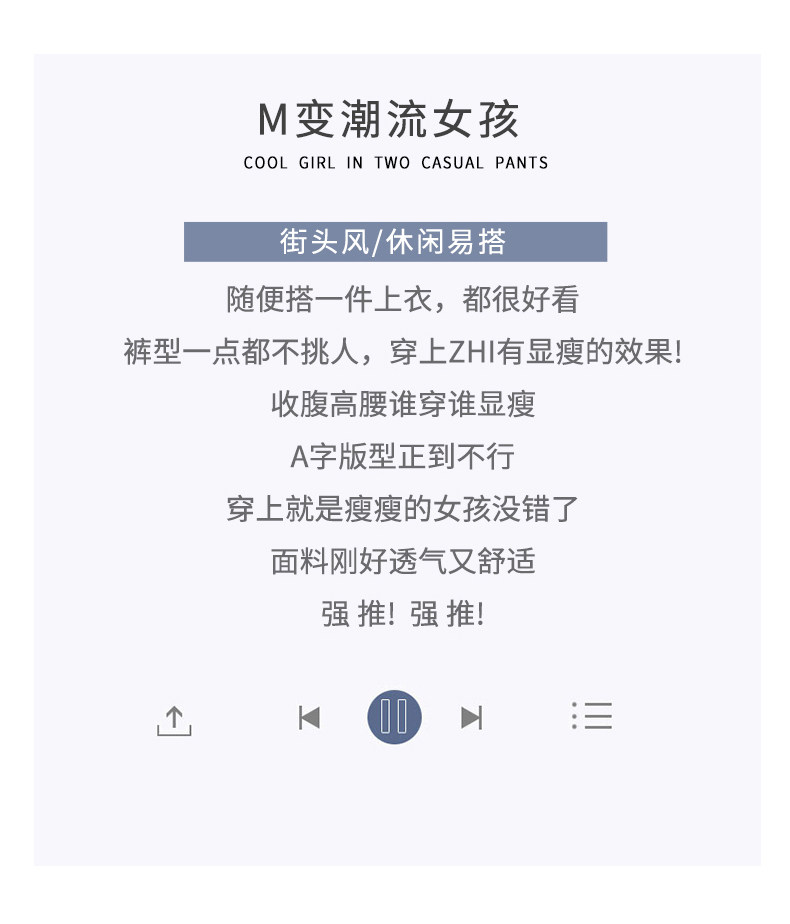 M变潮流女孩
COOL GIRL IN TWO CASUAL PANTS

街头风/休闲易搭

随便搭一件上衣，都很好看

裤型一点都不挑人，穿上ZHI有显瘦的效果!

收腹高腰谁穿谁显瘦

A字版型正到不行

穿上就是瘦瘦的女孩没错了

面料刚好透气又舒适

强 推! 强 推!