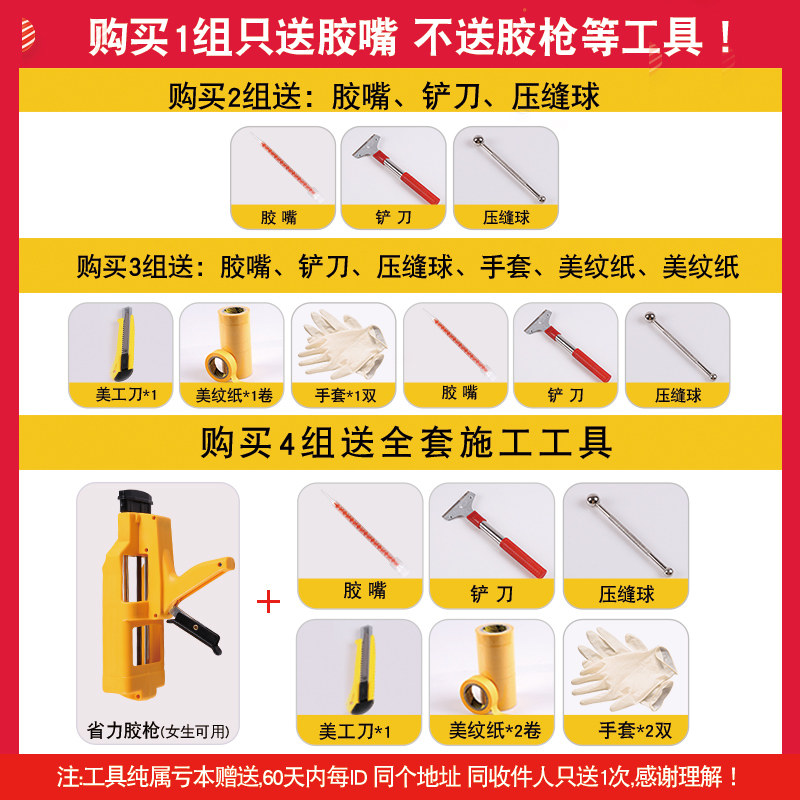 购买1组只送胶嘴 不送胶枪等工具！

购买2组送：胶嘴、铲刀、压缝球

胶嘴

铲刀

压缝球

购买3组送：胶嘴、铲刀、压缝球、手套、美纹纸、美纹纸

美工刀*1

美纹纸*1卷

手套*1双

胶嘴

铲刀

压缝球

购买4组送全套施工工具

省力胶枪(女生可用)

+

胶嘴

铲刀

压缝球

美工刀*1

美纹纸*2卷

手套*2双

注:工具纯属亏本赠送,60天内每ID 同个地址 同收件人只送1次,感谢理解！