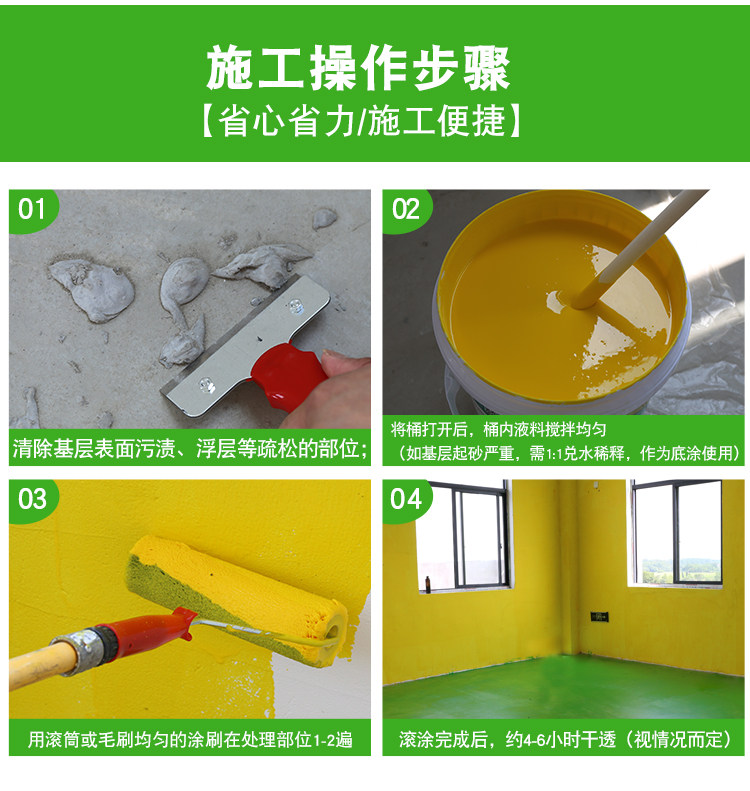 施工操作步骤
【省心省力/施工便捷】

01
清除基层表面污渍、浮层等疏松的部位;

02
将桶打开后，桶内液料搅拌均匀
（如基层起砂严重，需1:1兑水稀释，作为底涂使用）

03
用滚筒或毛刷均匀的涂刷在处理部位1-2遍

04
滚涂完成后，约4-6小时干透（视情况而定）