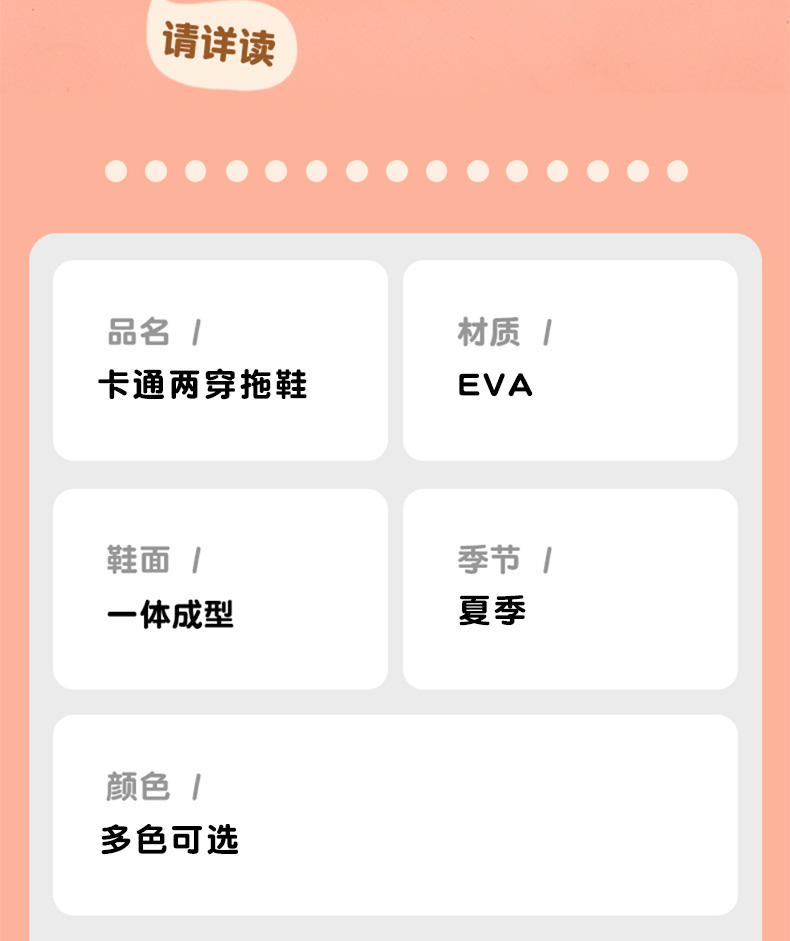 请详读

品名 /
卡通两穿拖鞋

材质 /
EVA

鞋面 /
一体成型

季节 /
夏季

颜色 /
多色可选