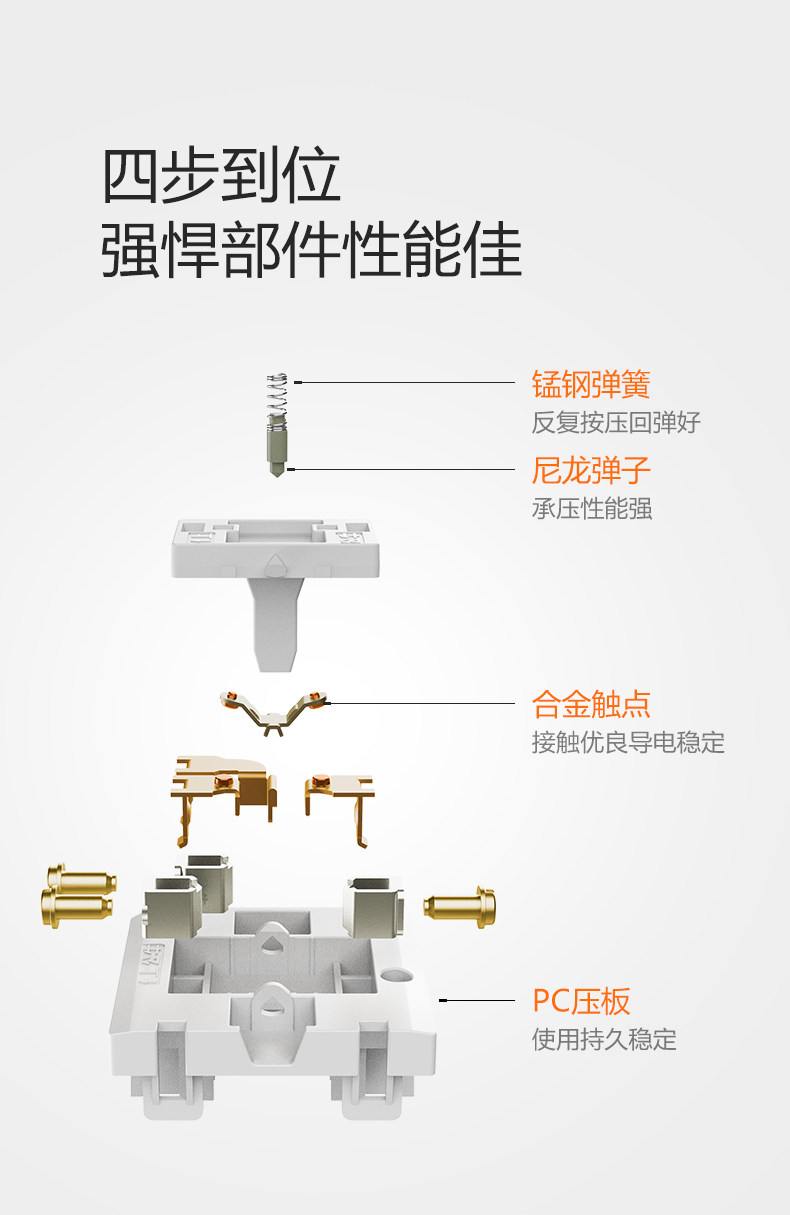 四步到位
强悍部件性能佳

锰钢弹簧
反复按压回弹好

尼龙弹子
承压性能强

合金触点
接触优良导电稳定

PC压板
使用持久稳定