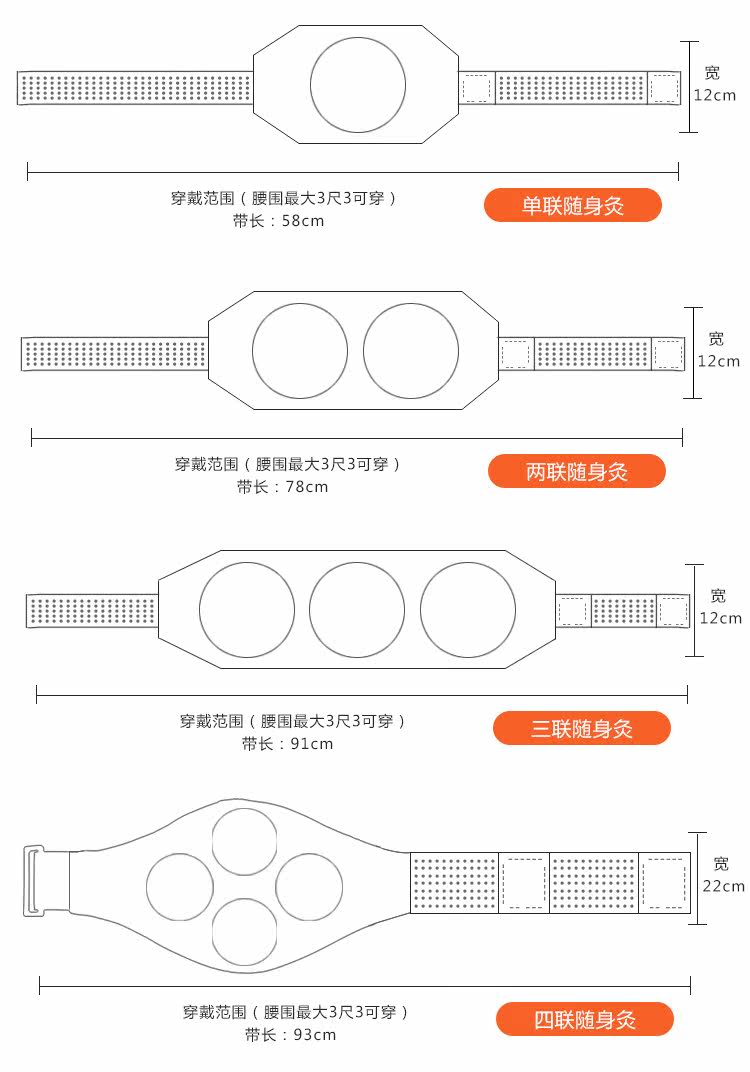 宽
12cm

穿戴范围（腰围最大3尺3可穿）
带长：58cm

单联随身灸

宽
12cm

穿戴范围（腰围最大3尺3可穿）
带长：78cm

两联随身灸

宽
12cm

穿戴范围（腰围最大3尺3可穿）
带长：91cm

三联随身灸

宽
22cm

穿戴范围（腰围最大3尺3可穿）
带长：93cm

四联随身灸