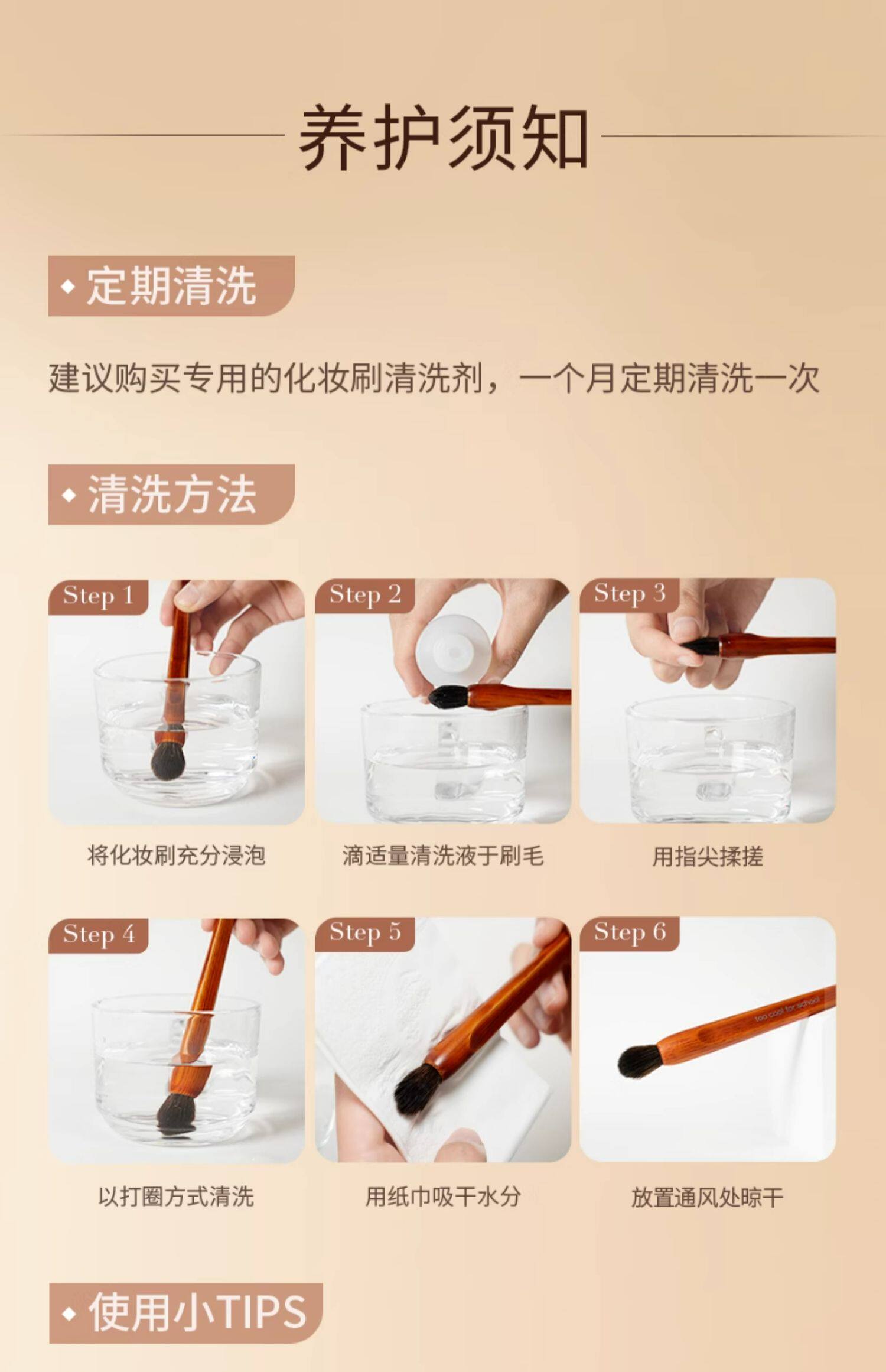 养护须知

◆ 定期清洗

建议购买专用的化妆刷清洗剂，一个月定期清洗一次

◆ 清洗方法

Step 1
将化妆刷充分浸泡

Step 2
滴适量清洗液于刷毛

Step 3
用指尖揉搓

Step 4
以打圈方式清洗

Step 5
用纸巾吸干水分

Step 6
too cool for school
放置通风处晾干

◆ 使用小TIPS