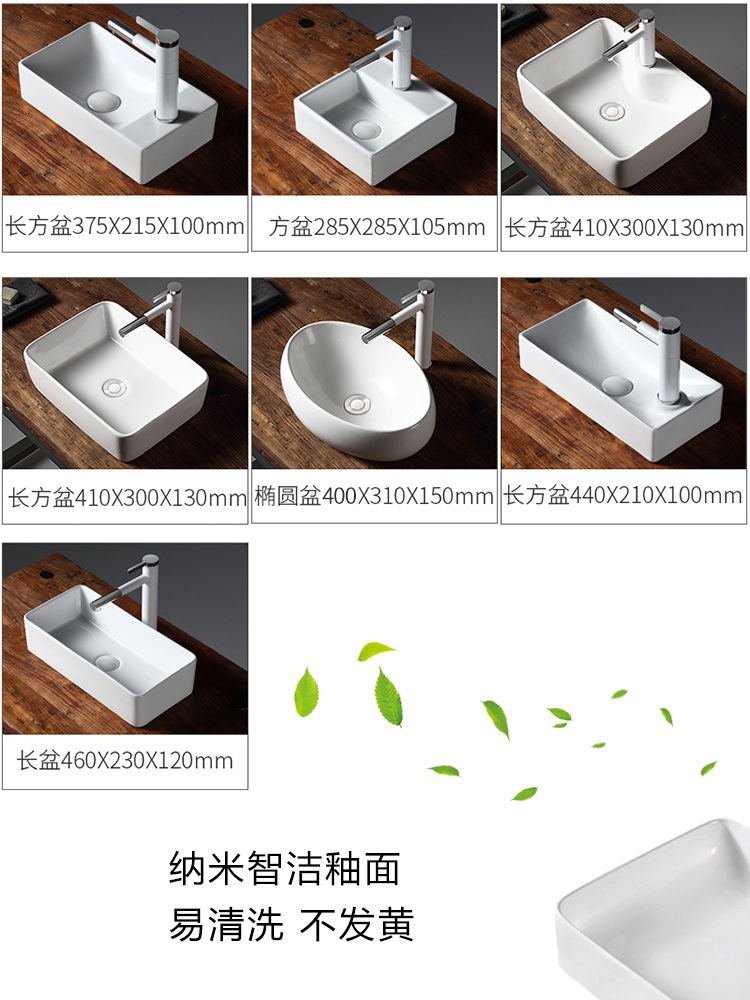 长方盆375X215X100mm

方盆285X285X105mm

长方盆410X300X130mm

长方盆410X300X130mm

椭圆盆400X310X150mm

长方盆440X210X100mm

长盆460X230X120mm

纳米智洁釉面
易清洗 不发黄