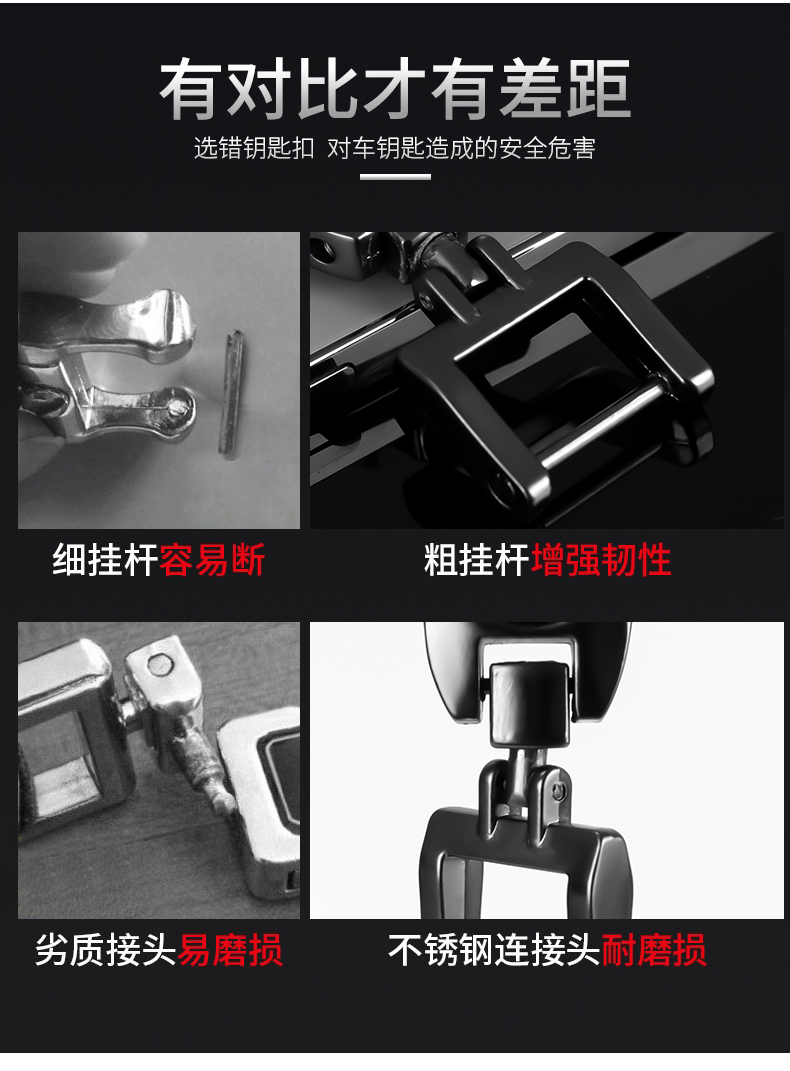 有对比才有差距

选错钥匙扣 对车钥匙造成的安全危害

细挂杆容易断

粗挂杆增强韧性

劣质接头易磨损

不锈钢连接头耐磨损