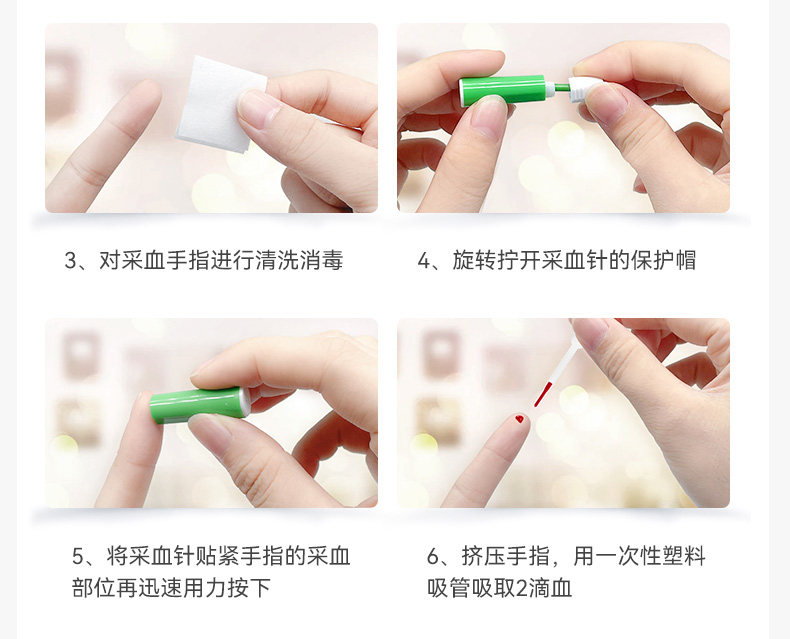 3、对采血手指进行清洗消毒

4、旋转拧开采血针的保护帽

5、将采血针贴紧手指的采血部位再迅速用力按下

6、挤压手指，用一次性塑料吸管吸取2滴血