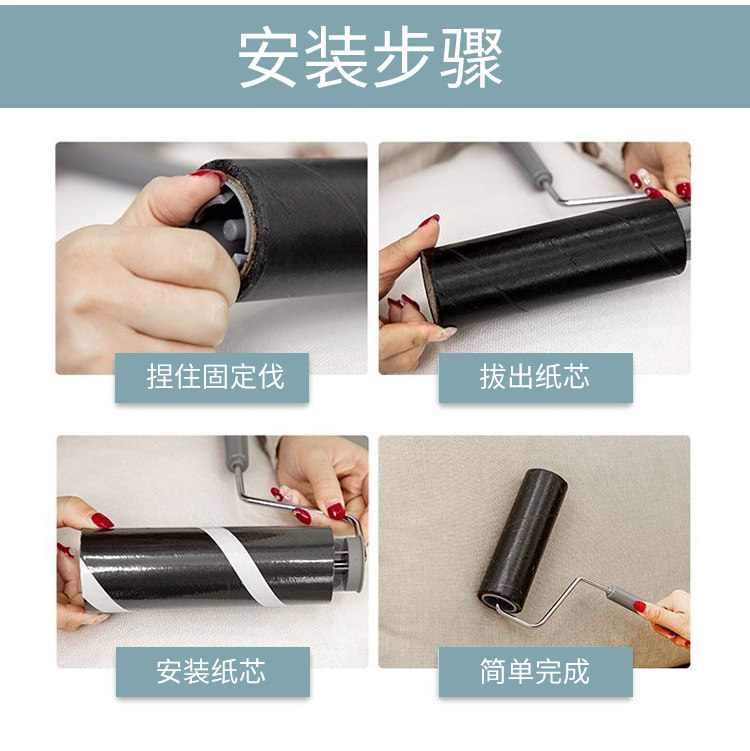 安装步骤

捏住固定伐

拔出纸芯

安装纸芯

简单完成