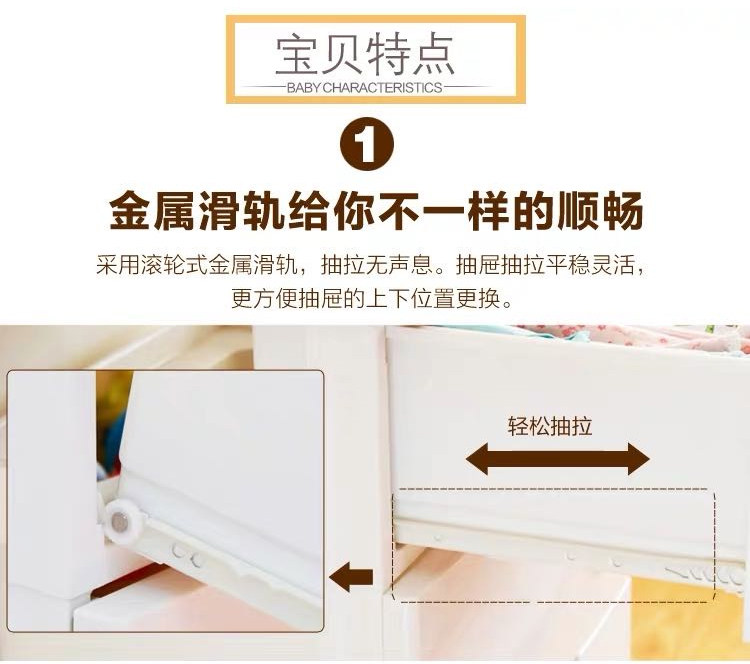 宝贝特点
BABY CHARACTERISTICS

1

金属滑轨给你不一样的顺畅

采用滚轮式金属滑轨，抽拉无声息。抽屉抽拉平稳灵活，更方便抽屉的上下位置更换。

轻松抽拉