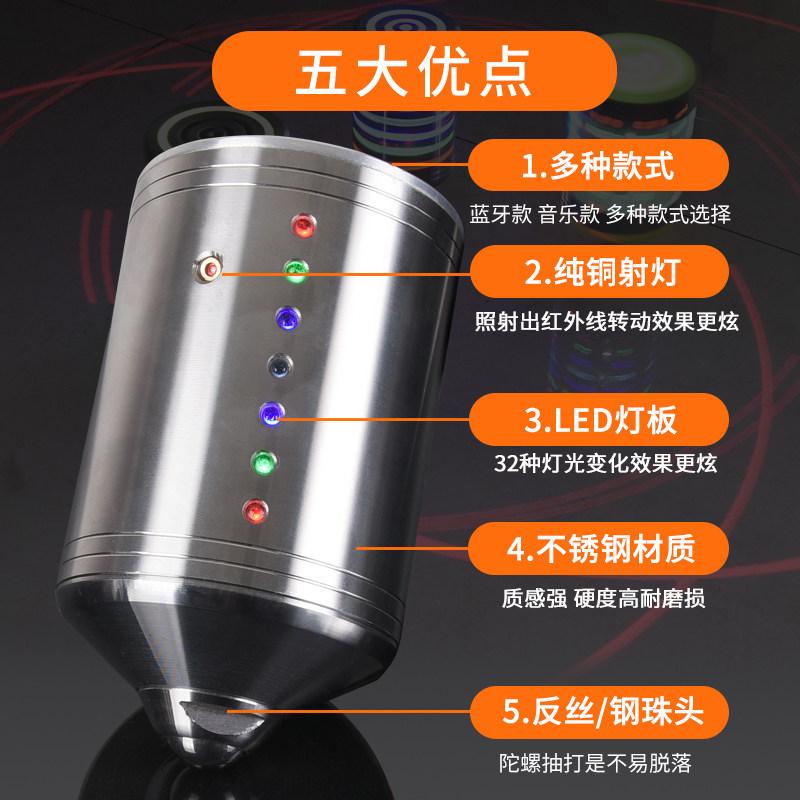 五大优点

1.多种款式
蓝牙款 音乐款 多种款式选择

2.纯铜射灯
照射出红外线转动效果更炫

3.LED灯板
32种灯光变化效果更炫

4.不锈钢材质
质感强 硬度高耐磨损

5.反丝/钢珠头
陀螺抽打是不易脱落