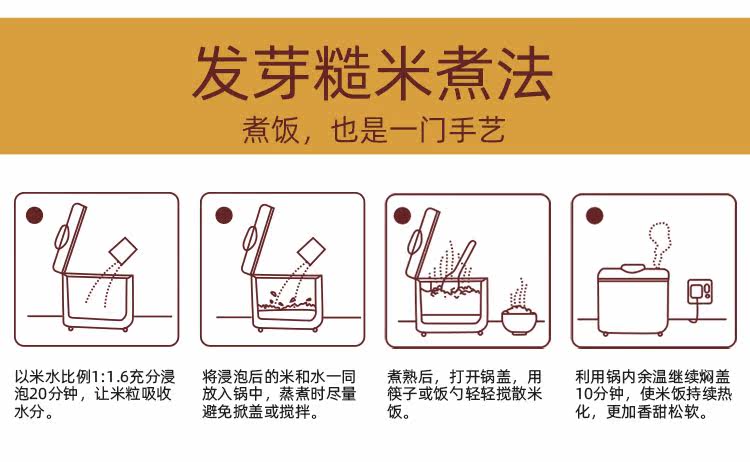 发芽糙米煮法

煮饭，也是一门手艺

以米水比例1:1.6充分浸泡20分钟，让米粒吸收水分。

将浸泡后的米和水一同放入锅中，蒸煮时尽量避免掀盖或搅拌。

煮熟后，打开锅盖，用筷子或饭勺轻轻搅散米饭。

利用锅内余温继续焖盖10分钟，使米饭持续热化，更加香甜松软。