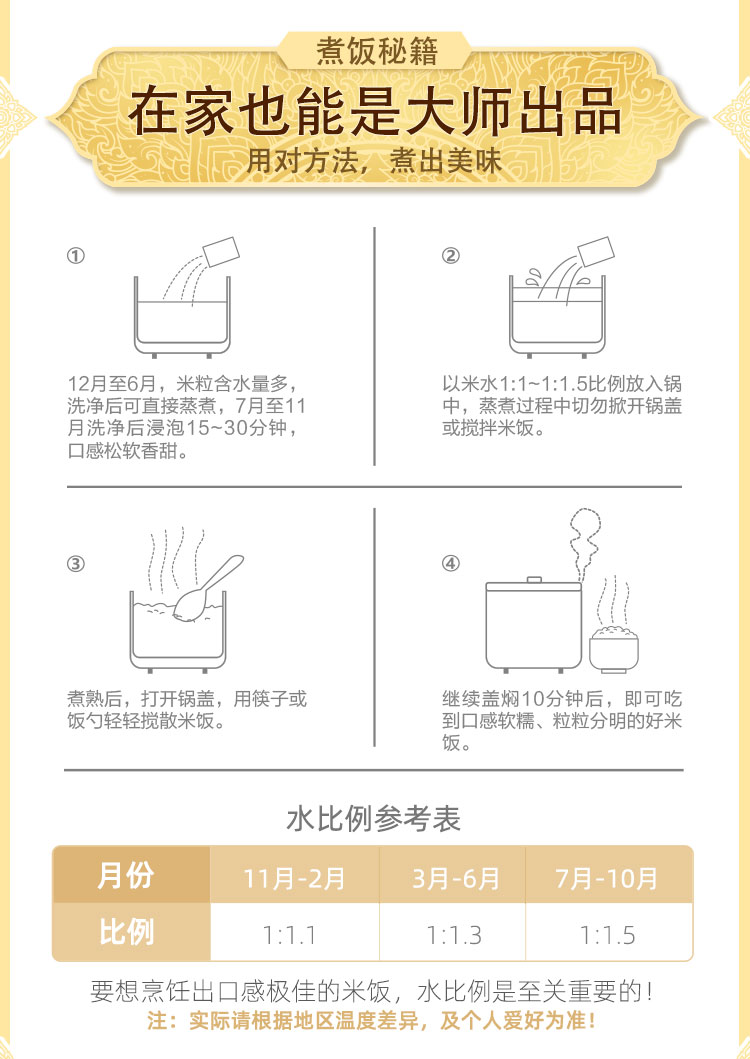 煮饭秘籍

在家也能是大师出品

用对方法，煮出美味

①

12月至6月，米粒含水量多，洗净后可直接蒸煮，7月至11月洗净后浸泡15~30分钟，口感松软香甜。

②

以米水1:1~1:1.5比例放入锅中，蒸煮过程中切勿掀开锅盖或搅拌米饭。

③

煮熟后，打开锅盖，用筷子或饭勺轻轻搅散米饭。

④

继续盖焖10分钟后，即可吃到口感软糯、粒粒分明的好米饭。

水比例参考表

| 月份 | 11月-2月 | 3月-6月 | 7月-10月 |
|---|---|---|---|
| 比例 | 1:1.1 | 1:1.3 | 1:1.5 |

要想烹饪出口感极佳的米饭，水比例是至关重要的！

注：实际请根据地区温度差异，及个人爱好为准！