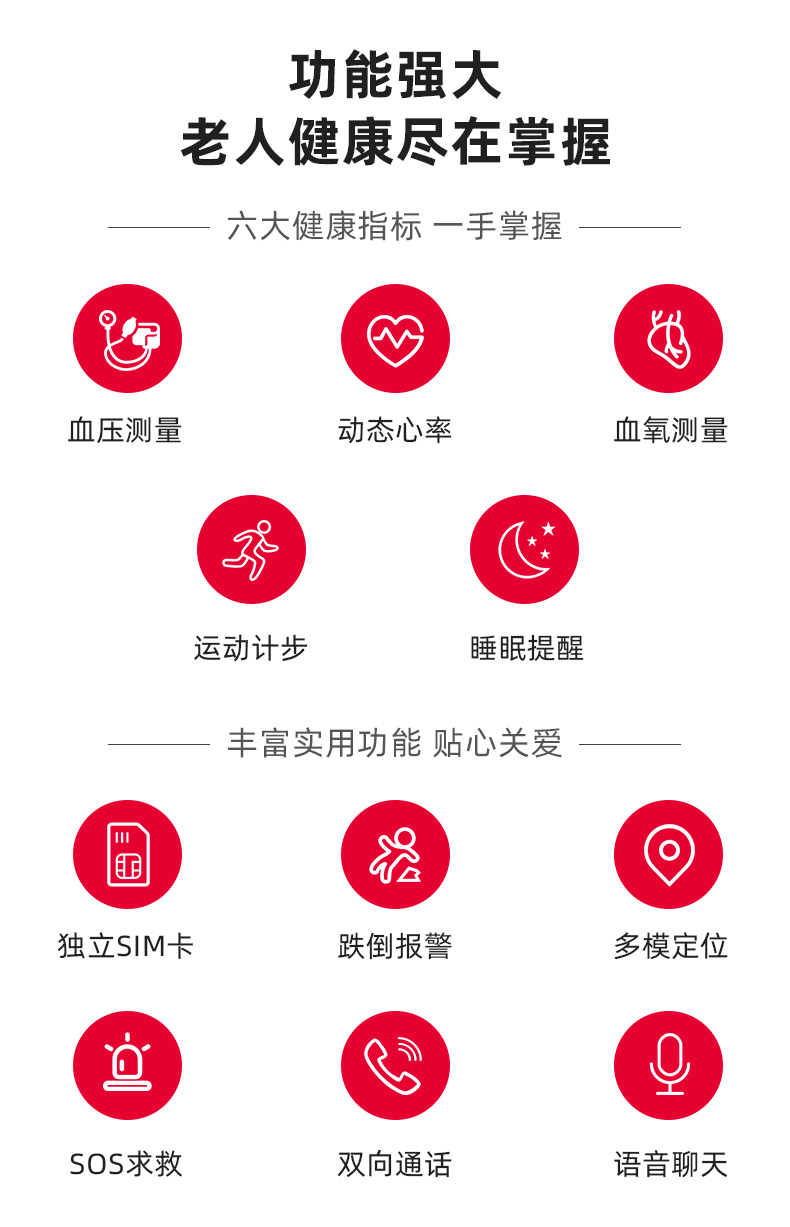 功能强大
老人健康尽在掌握

六大健康指标 一手掌握

血压测量

动态心率

血氧测量

运动计步

睡眠提醒

丰富实用功能 贴心关爱

独立SIM卡

跌倒报警

多模定位

SOS求救

双向通话

语音聊天