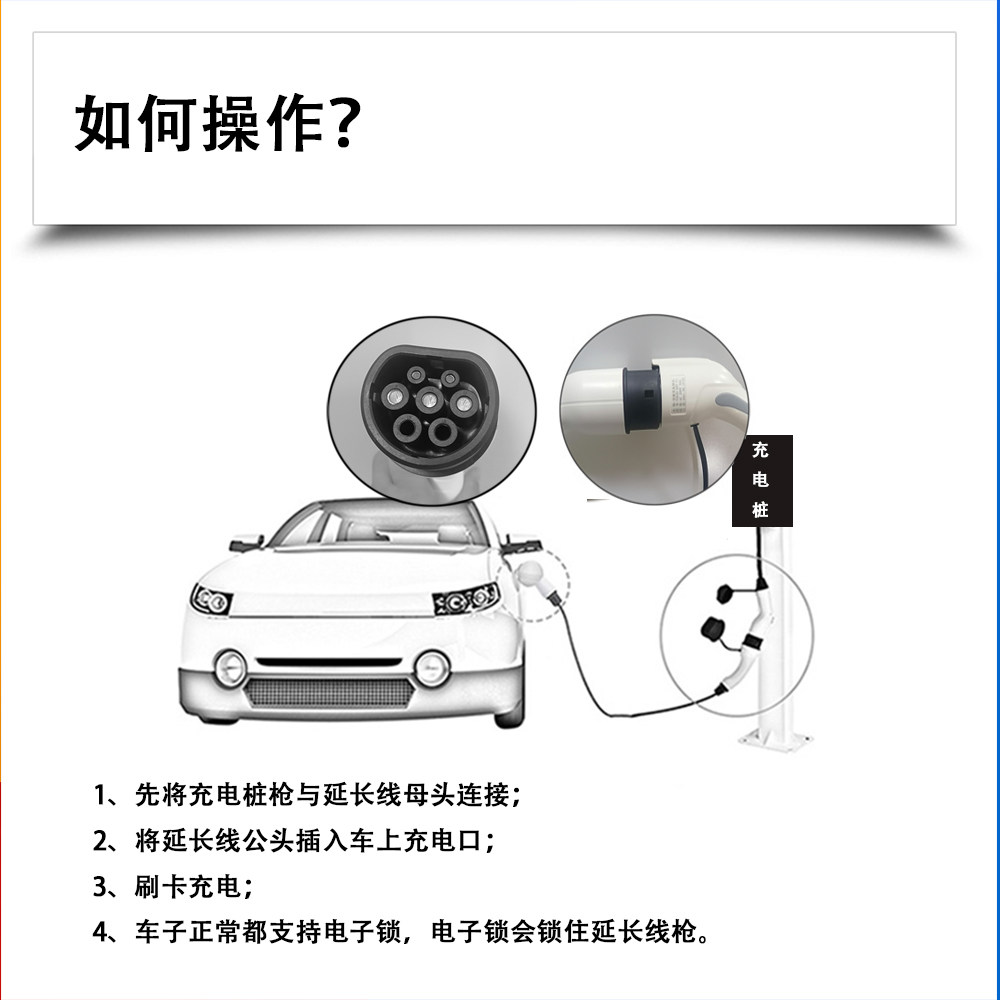 如何操作?

充电桩

1、先将充电桩枪与延长线母头连接;

2、将延长线公头插入车上充电口;

3、刷卡充电;

4、车子正常都支持电子锁，电子锁会锁住延长线枪。