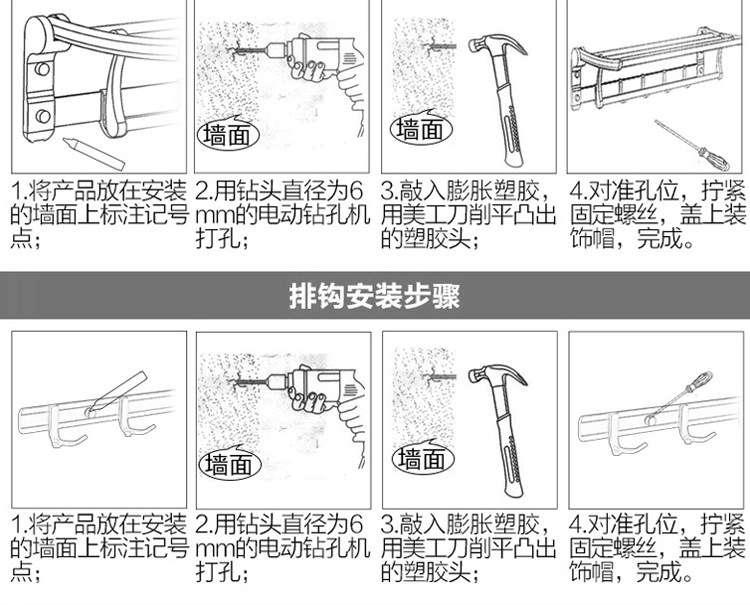 墙面

墙面

1.将产品放在安装的墙面上标注记号点；

2.用钻头直径为6mm的电动钻孔机打孔；

3.敲入膨胀塑胶，用美工刀削平凸出的塑胶头；

4.对准孔位，拧紧固定螺丝，盖上装饰帽，完成。

排钩安装步骤

墙面

墙面

1.将产品放在安装的墙面上标注记号点；

2.用钻头直径为6mm的电动钻孔机打孔；

3.敲入膨胀塑胶，用美工刀削平凸出的塑胶头；

4.对准孔位，拧紧固定螺丝，盖上装饰帽，完成。