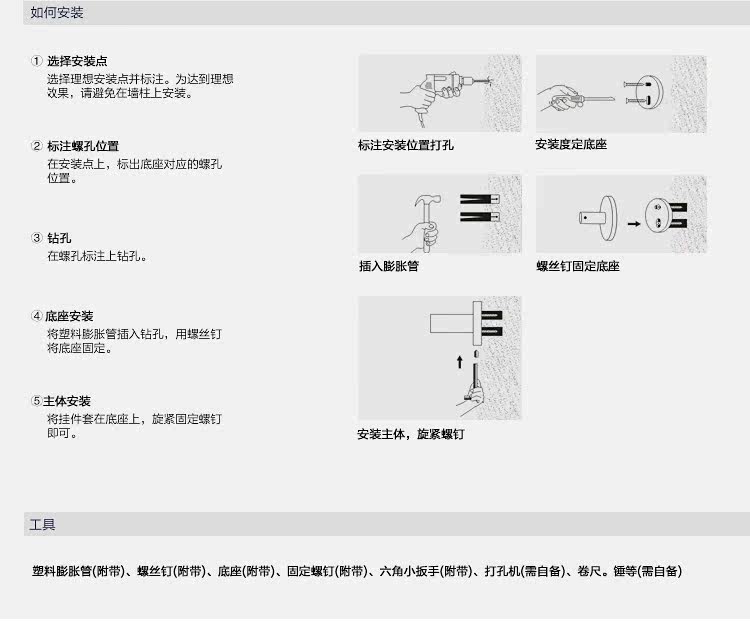 如何安装

① 选择安装点
选择理想安装点并标注。为达到理想效果，请避免在墙柱上安装。

② 标注螺孔位置
在安装点上，标出底座对应的螺孔位置。

③ 钻孔
在螺孔标注上钻孔。

④ 底座安装
将塑料膨胀管插入钻孔，用螺丝钉将底座固定。

⑤ 主体安装
将挂件套在底座上，旋紧固定螺钉即可。

标注安装位置打孔

安装度定底座

插入膨胀管

螺丝钉固定底座

安装主体，旋紧螺钉

工具

塑料膨胀管(附带)、螺丝钉(附带)、底座(附带)、固定螺钉(附带)、六角小扳手(附带)、打孔机(需自备)、卷尺。锤等(需自备)