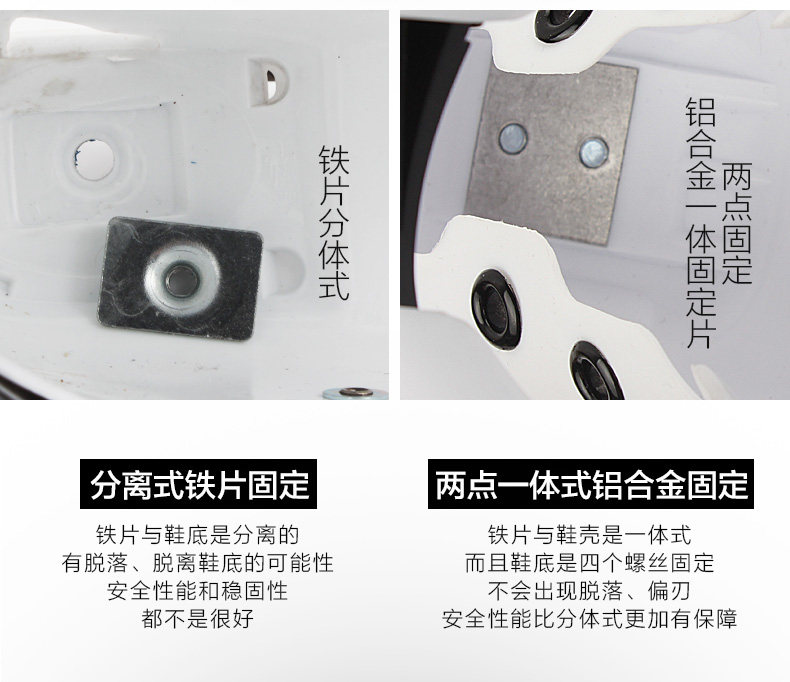 铁片分体式

两点固定
铝合金一体固定片

分离式铁片固定

铁片与鞋底是分离的
有脱落、脱离鞋底的可能性
安全性能和稳固性
都不是很好

两点一体式铝合金固定

铁片与鞋壳是一体式
而且鞋底是四个螺丝固定
不会出现脱落、偏刃
安全性能比分体式更加有保障