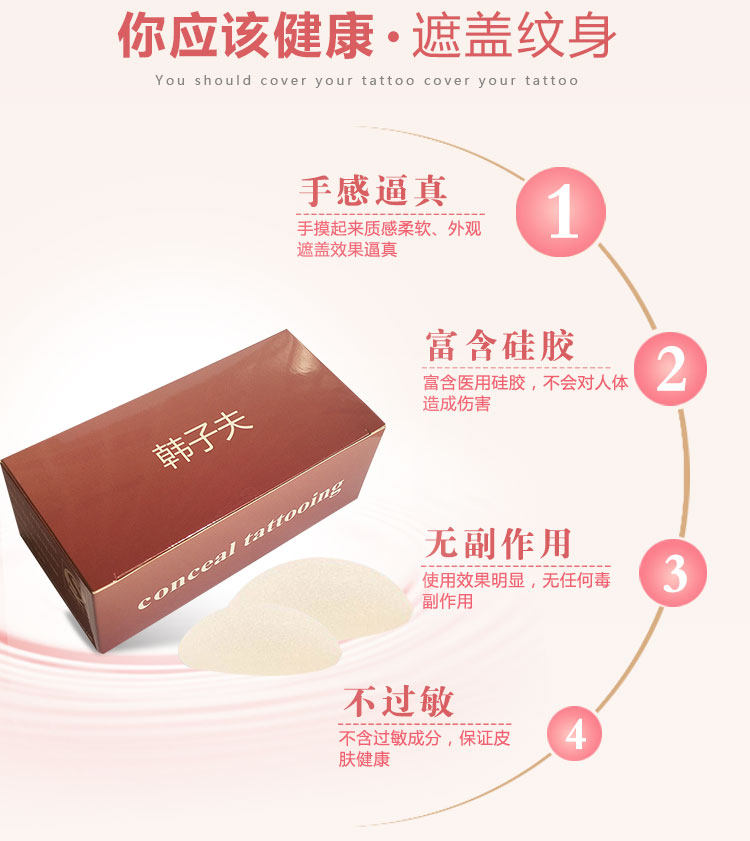 你应该健康·遮盖纹身

You should cover your tattoo cover your tattoo

手感逼真
手摸起来质感柔软、外观遮盖效果逼真

1

富含硅胶
富含医用硅胶，不会对人体造成伤害

2

韩子夫

conceal tattooing

无副作用
使用效果明显，无任何毒副作用

3

不过敏
不含过敏成分，保证皮肤健康

4