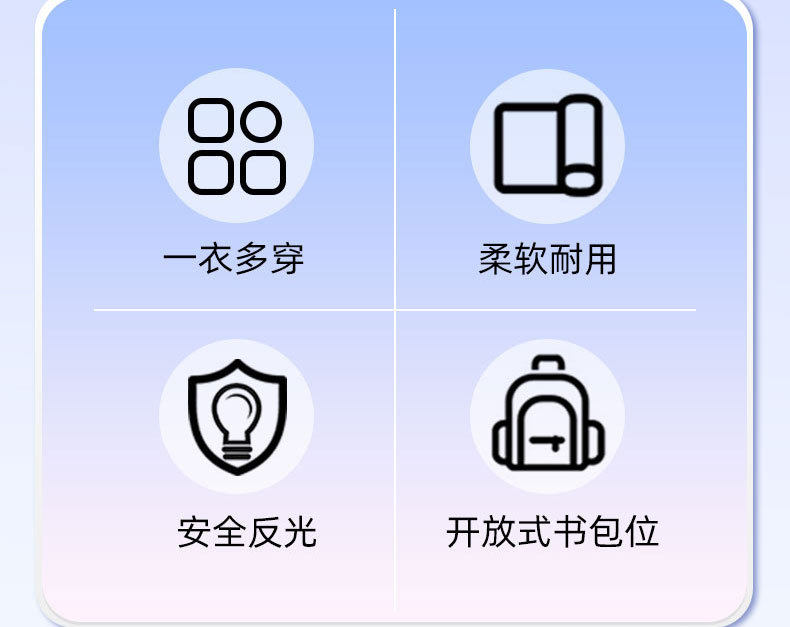 一衣多穿

柔软耐用

安全反光

开放式书包位