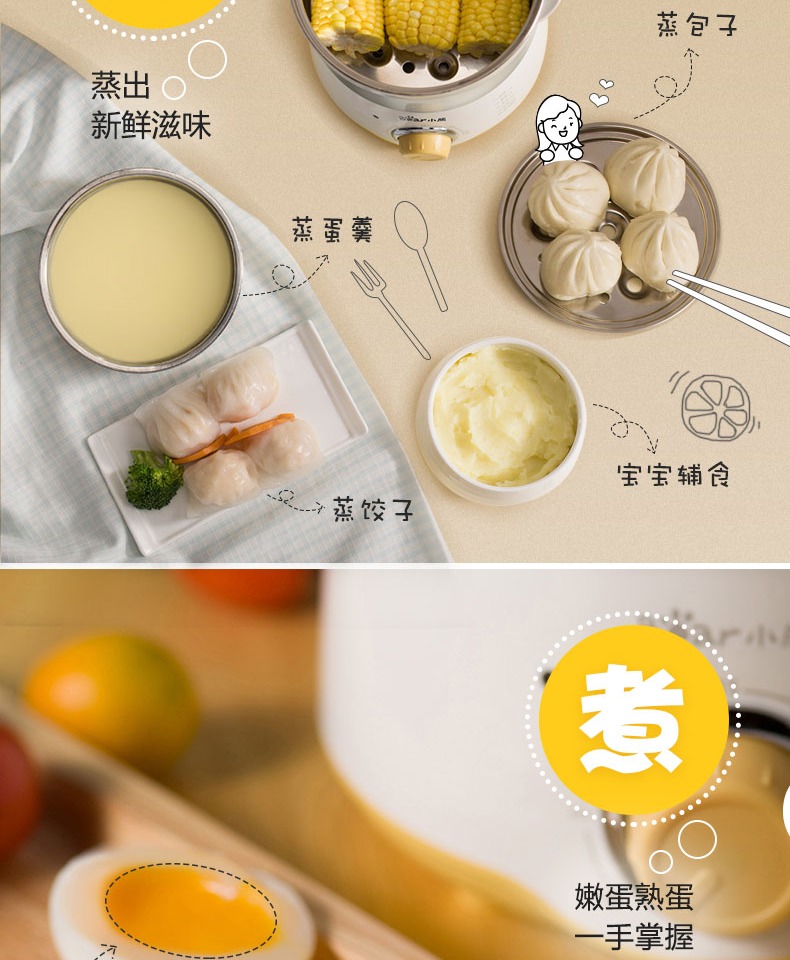 蒸出
新鲜滋味

蒸包子

蒸蛋羹

宝宝辅食

蒸饺子

煮

嫩蛋熟蛋
一手掌握