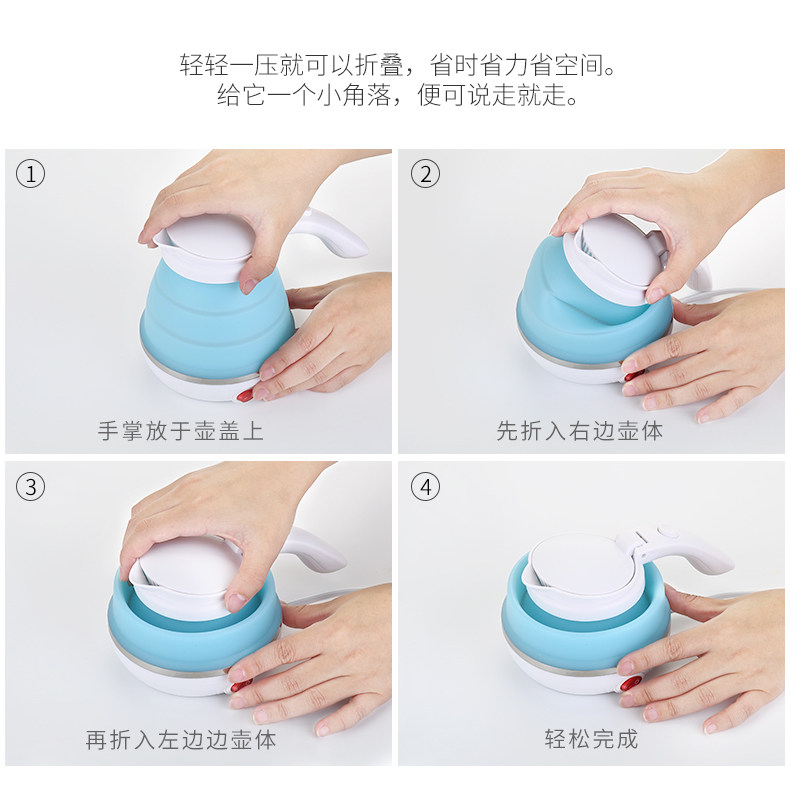 轻轻一压就可以折叠，省时省力省空间。
给它一个小角落，便可说走就走。

①
手掌放于壶盖上

②
先折入右边壶体

③
再折入左边边壶体

④
轻松完成