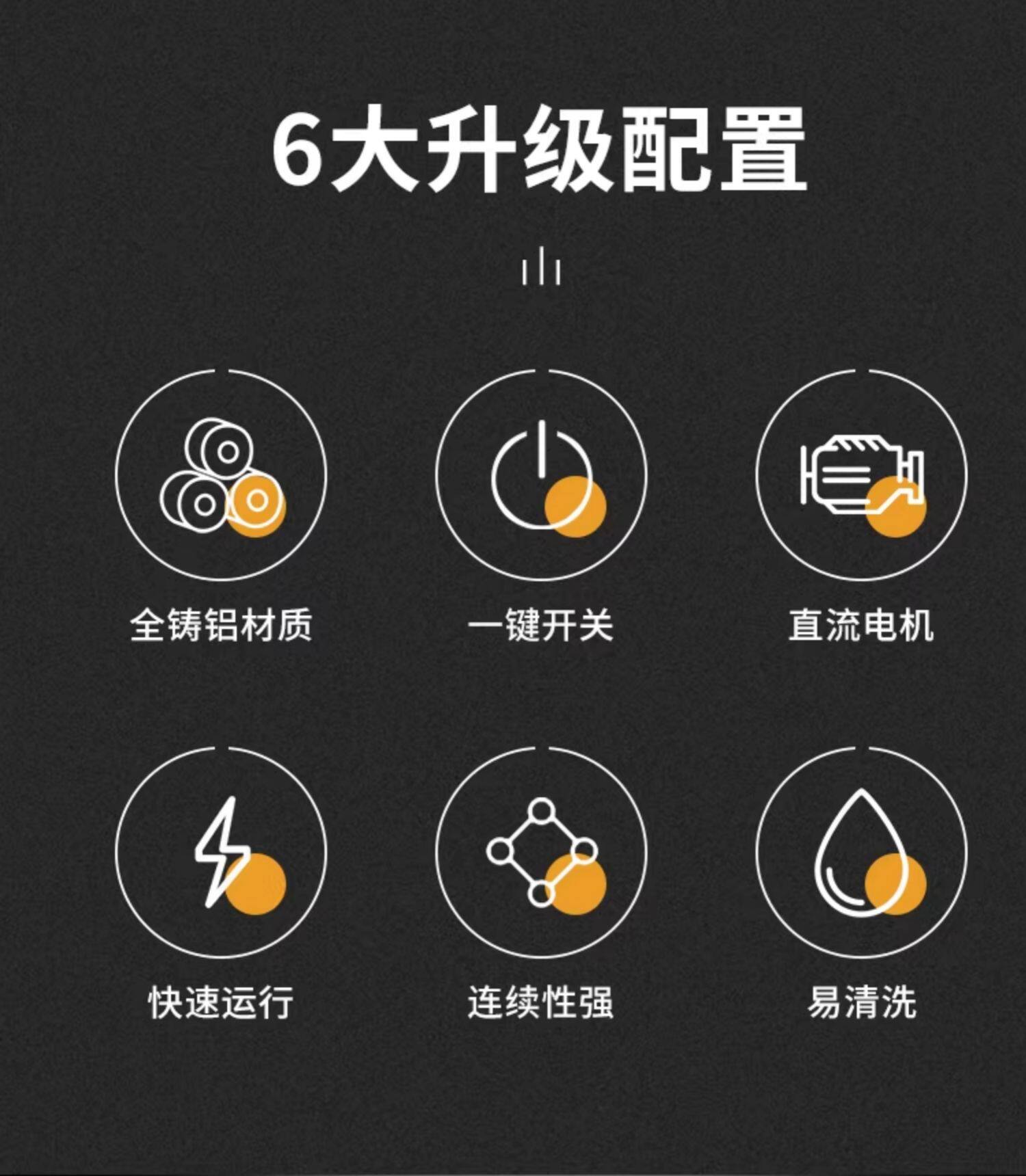 6大升级配置

全铸铝材质

一键开关

直流电机

快速运行

连续性强

易清洗