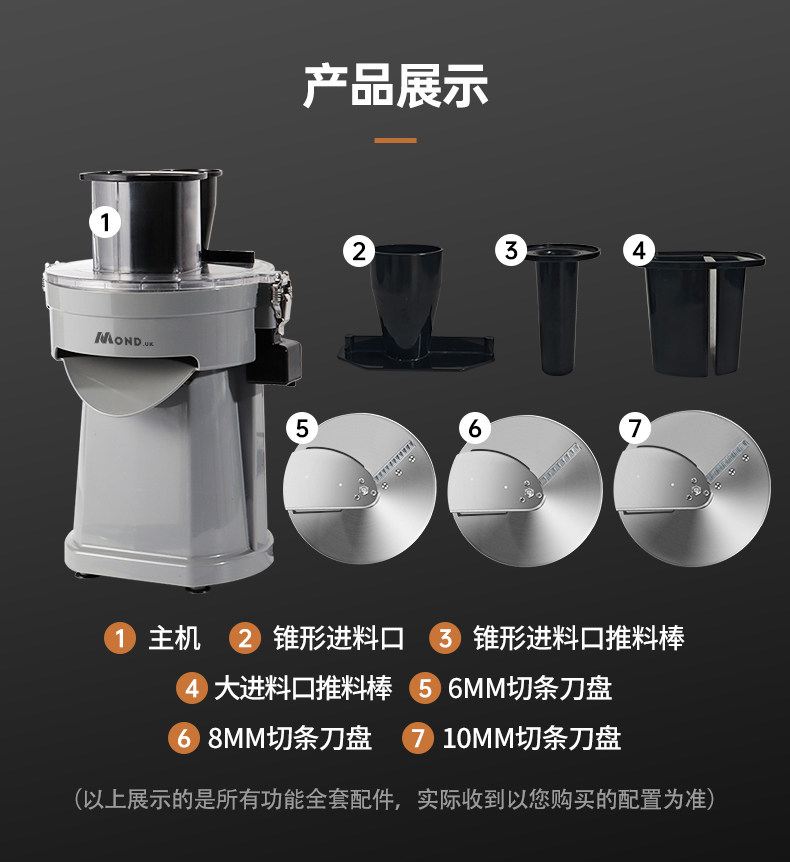 产品展示

1

MOND.UK

2

3

4

5

6

7

1 主机 2 锥形进料口 3 锥形进料口推料棒

4 大进料口推料棒 5 6MM切条刀盘

6 8MM切条刀盘 7 10MM切条刀盘

（以上展示的是所有功能全套配件，实际收到以您购买的配置为准）